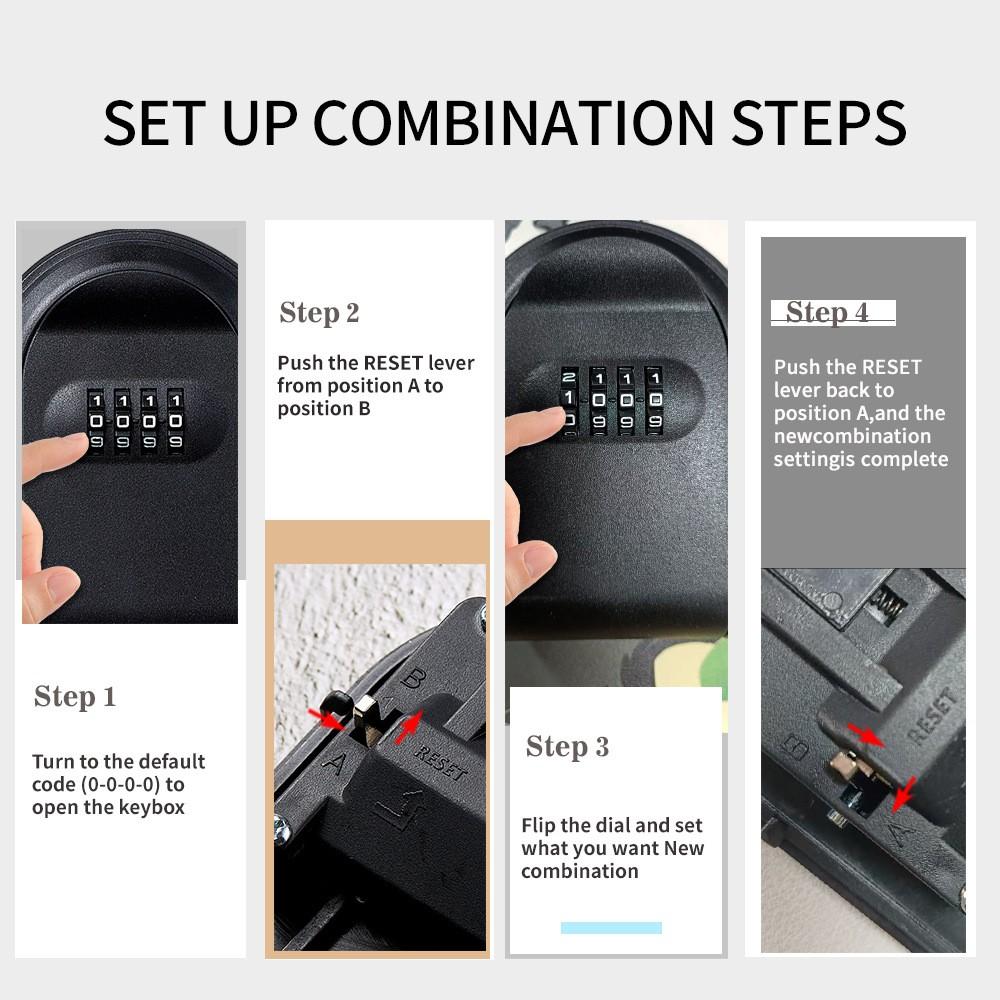 SET UP COMBINATION STEPS

1 1 1 1
0 0 0 0
9 9 9 9

Step 1

Turn to the default code (0-0-0-0) to open the keybox

Step 2

Push the RESET lever from position A to position B

B
A
RESET

2 1 1 1
1 0 0 0
0 9 9 9

Step 3

Flip the dial and set what you want New combination

Step 4

Push the RESET lever back to position A,and the newcombination settingis complete

RESET
B
A