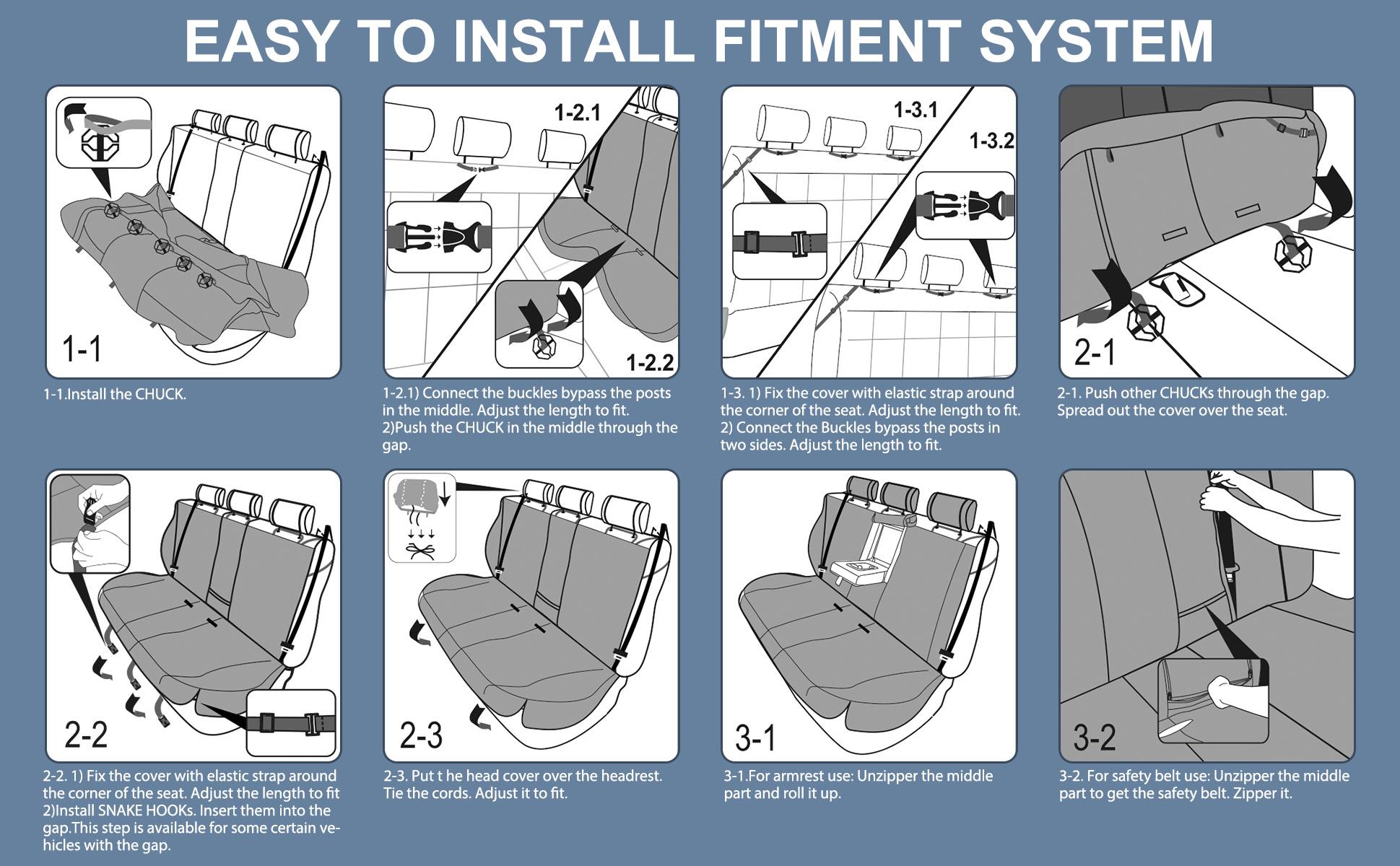 EASY TO INSTALL FITMENT SYSTEM

1-1

1-1.Install the CHUCK.

1-2.1

1-2.2

1-2.1) Connect the buckles bypass the posts in the middle. Adjust the length to fit.
2)Push the CHUCK in the middle through the gap.

1-3.1

1-3.2

1-3. 1) Fix the cover with elastic strap around the corner of the seat. Adjust the length to fit.
2) Connect the Buckles bypass the posts in two sides. Adjust the length to fit.

2-1

2-1. Push other CHUCKs through the gap. Spread out the cover over the seat.

2-2

2-2. 1) Fix the cover with elastic strap around the corner of the seat. Adjust the length to fit
2)Install SNAKE HOOKs. Insert them into the gap.This step is available for some certain vehicles with the gap.

2-3

2-3. Put t he head cover over the headrest. Tie the cords. Adjust it to fit.

3-1

3-1.For armrest use: Unzipper the middle part and roll it up.

3-2

3-2. For safety belt use: Unzipper the middle part to get the safety belt. Zipper it.