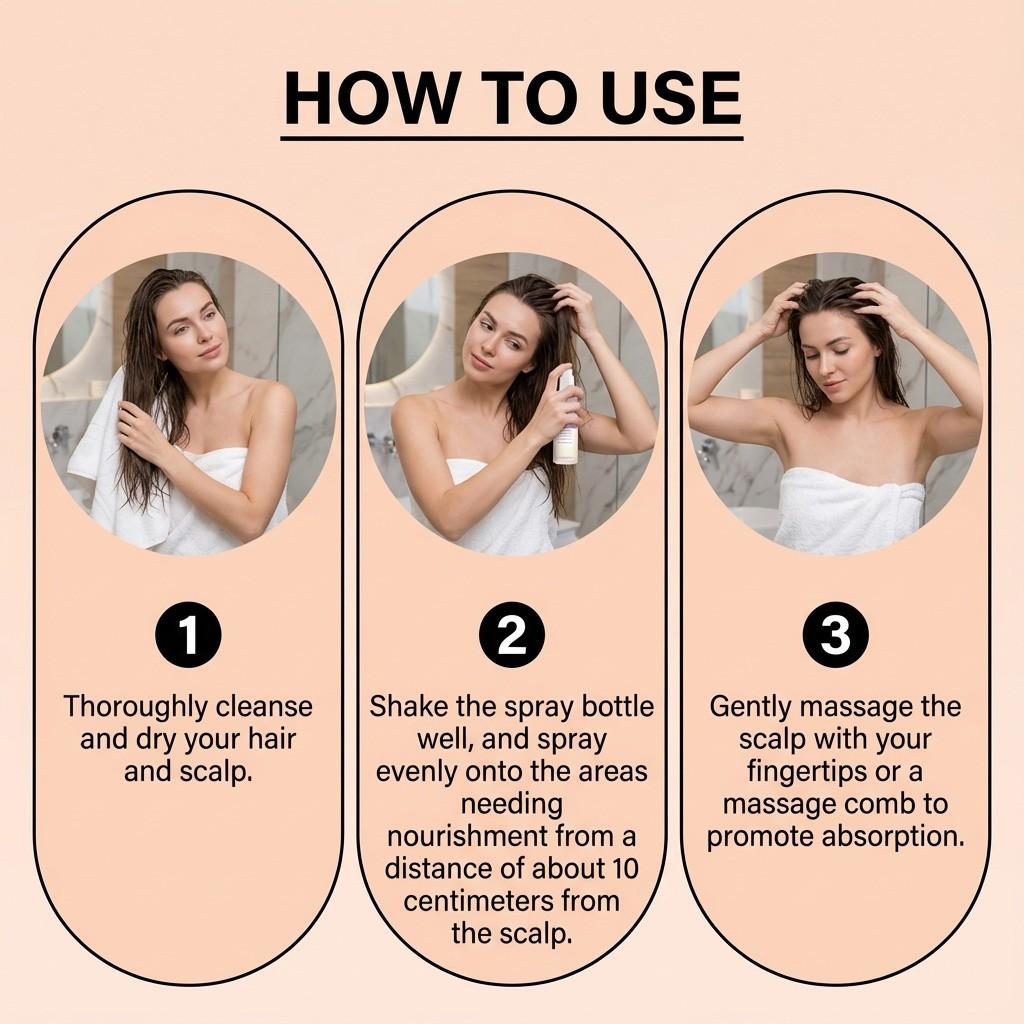 HOW TO USE

1

Thoroughly cleanse and dry your hair and scalp.

2

Shake the spray bottle well, and spray evenly onto the areas needing nourishment from a distance of about 10 centimeters from the scalp.

3

Gently massage the scalp with your fingertips or a massage comb to promote absorption.