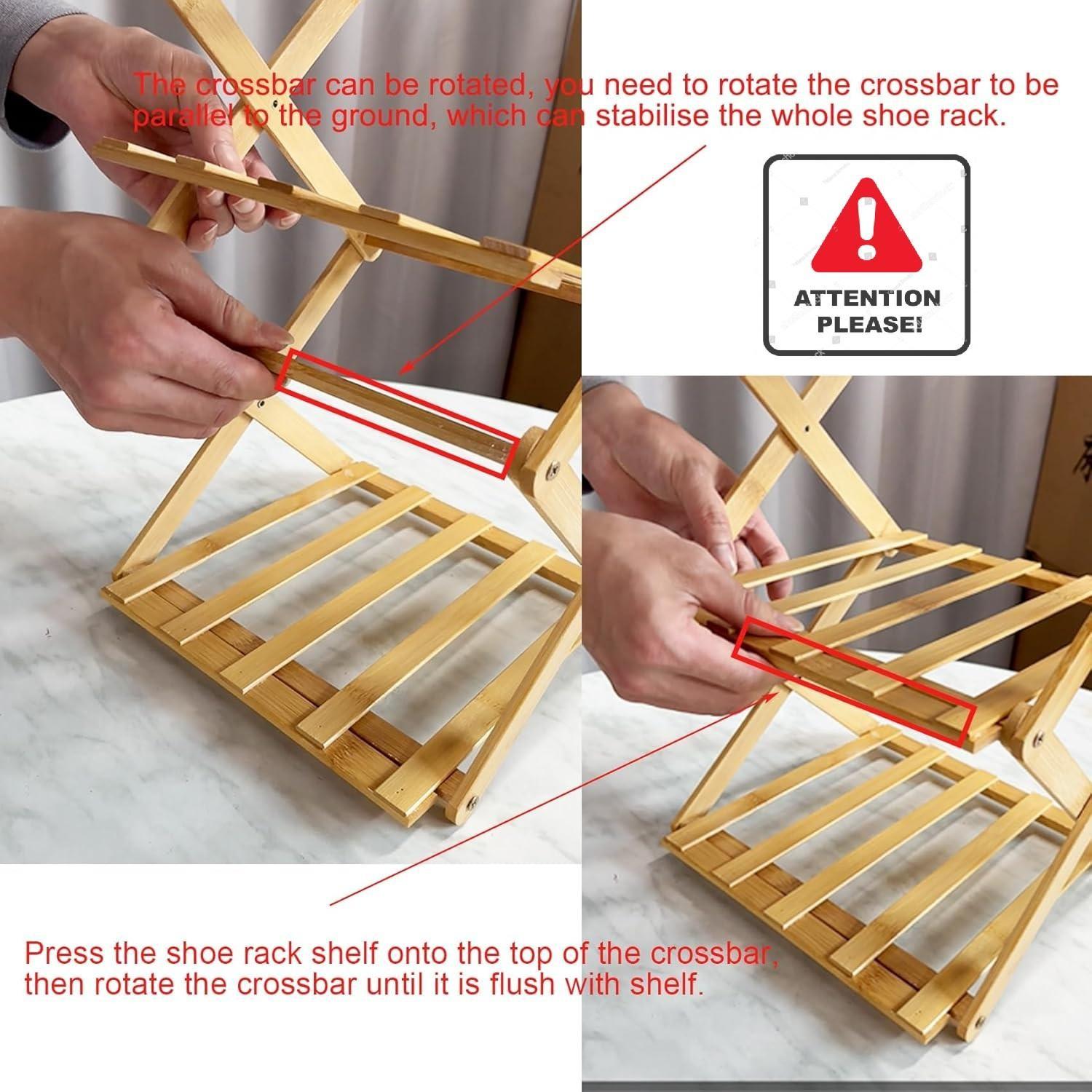 The crossbar can be rotated, you need to rotate the crossbar to be parallel to the ground, which can stabilise the whole shoe rack.

ATTENTION PLEASE!

Press the shoe rack shelf onto the top of the crossbar, then rotate the crossbar until it is flush with shelf.