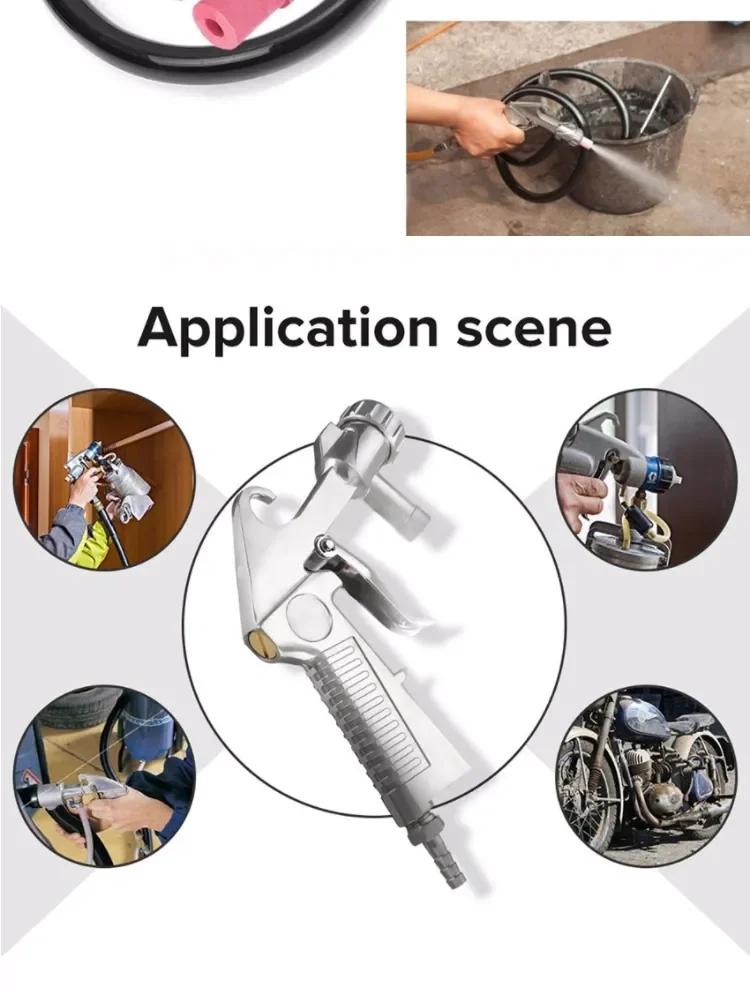 Application scene