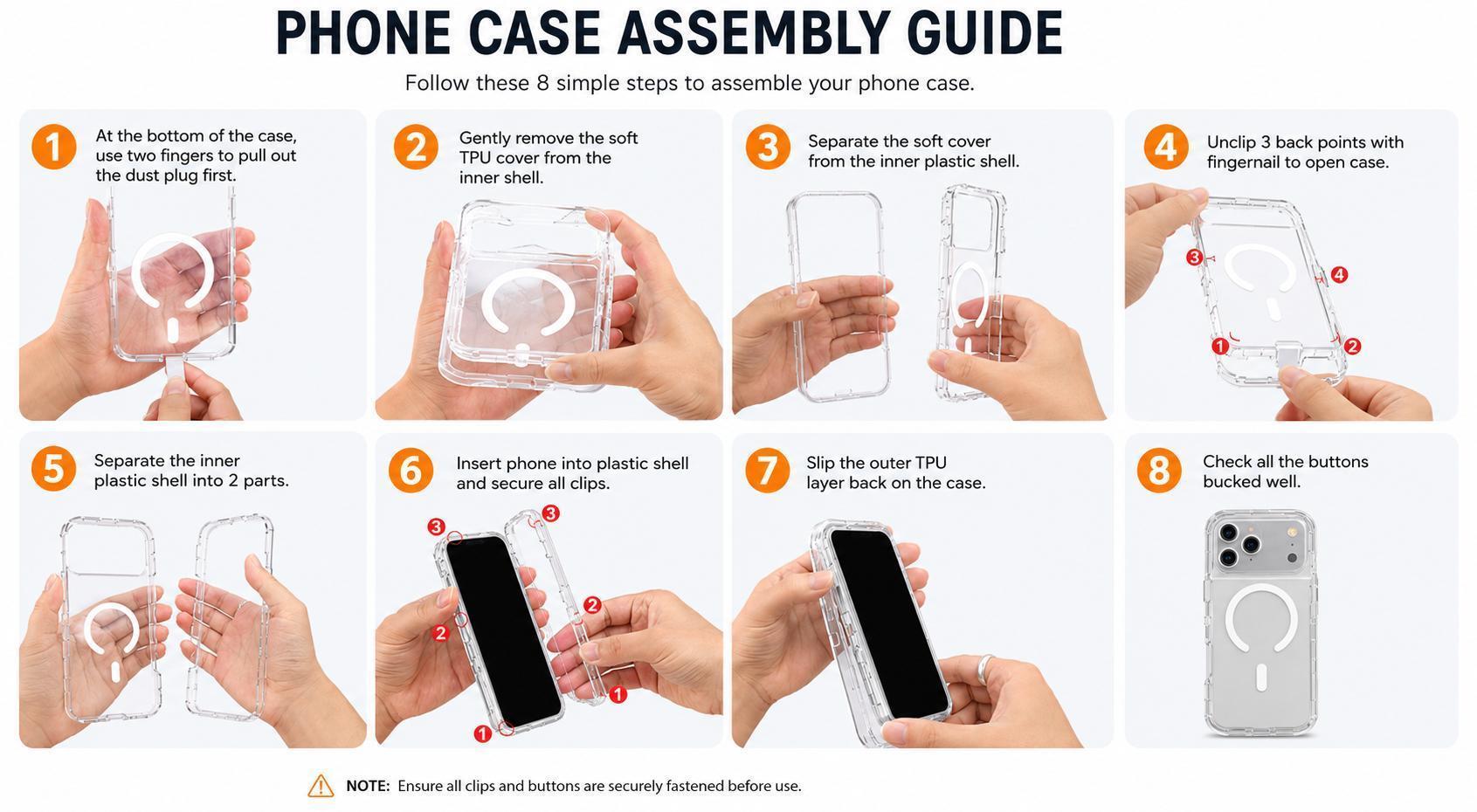 PHONE CASE ASSEMBLY GUIDE

Follow these 8 simple steps to assemble your phone case.

1 At the bottom of the case, use two fingers to pull out the dust plug first.

2 Gently remove the soft TPU cover from the inner shell.

3 Separate the soft cover from the inner plastic shell.

4 Unclip 3 back points with fingernail to open case.

3 4 1 2

5 Separate the inner plastic shell into 2 parts.

6 Insert phone into plastic shell and secure all clips.

3 3 2 2 1 1

7 Slip the outer TPU layer back on the case.

8 Check all the buttons bucked well.

NOTE: Ensure all clips and buttons are securely fastened before use.