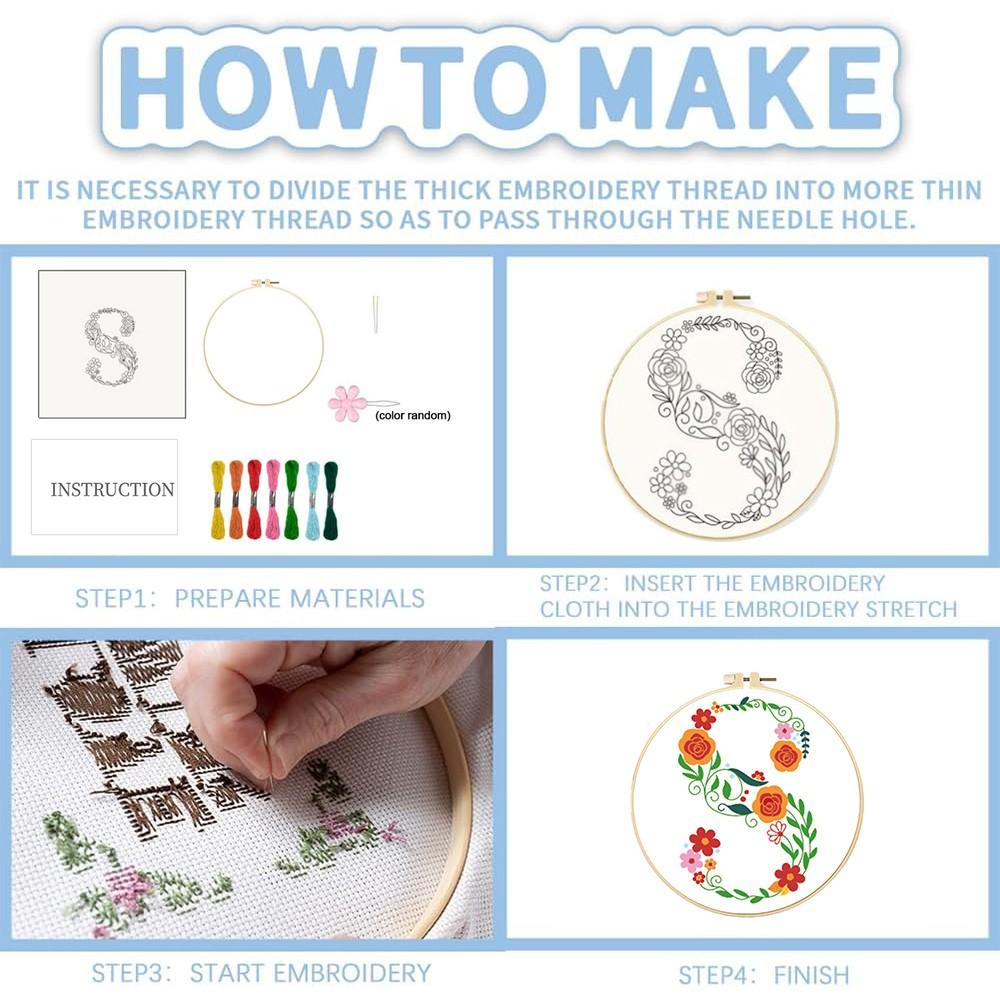 HOW TO MAKE

IT IS NECESSARY TO DIVIDE THE THICK EMBROIDERY THREAD INTO MORE THIN EMBROIDERY THREAD SO AS TO PASS THROUGH THE NEEDLE HOLE.

(color random)

INSTRUCTION

STEP1: PREPARE MATERIALS

STEP2: INSERT THE EMBROIDERY CLOTH INTO THE EMBROIDERY STRETCH

STEP3: START EMBROIDERY

STEP4: FINISH