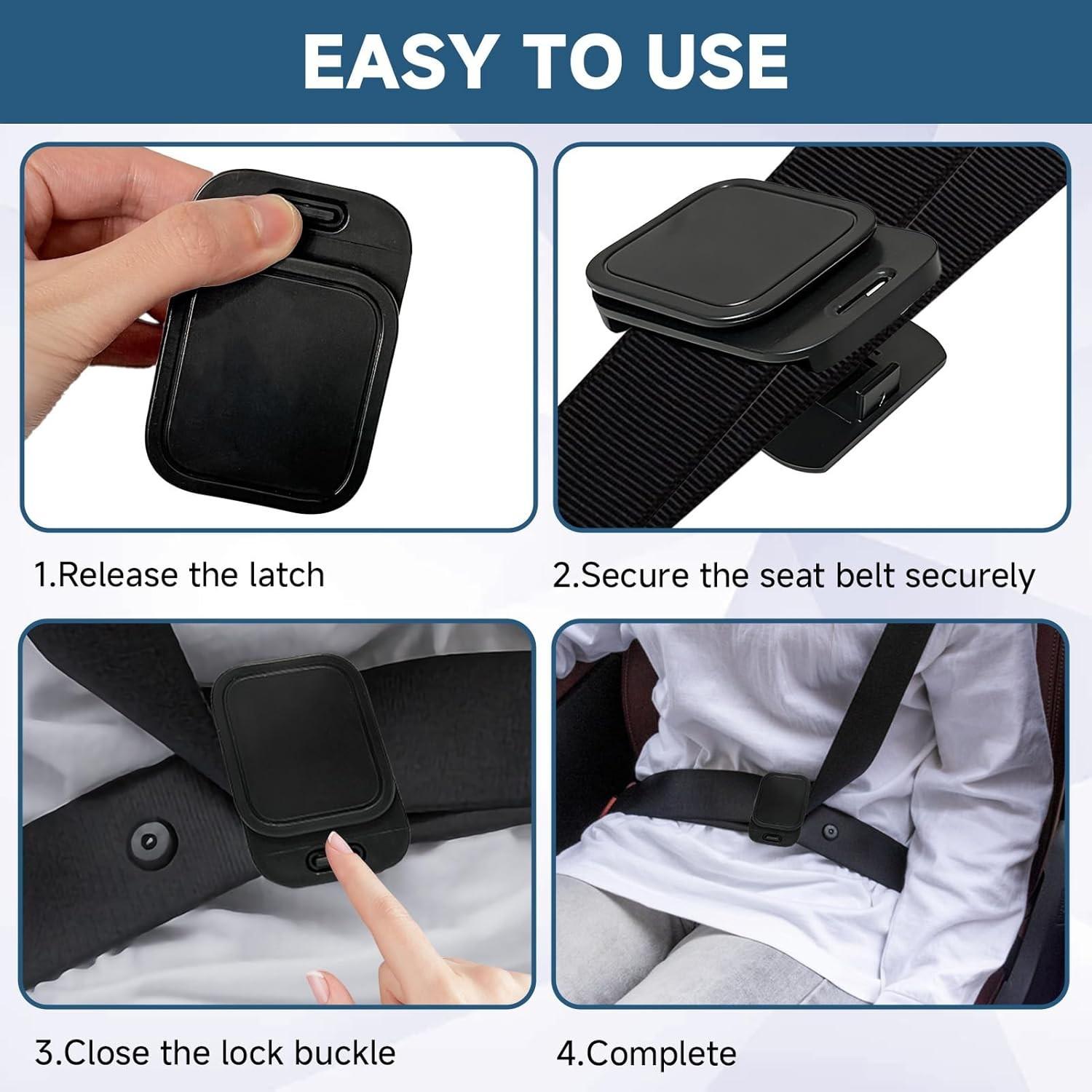 EASY TO USE

1.Release the latch

2.Secure the seat belt securely

3.Close the lock buckle

4.Complete