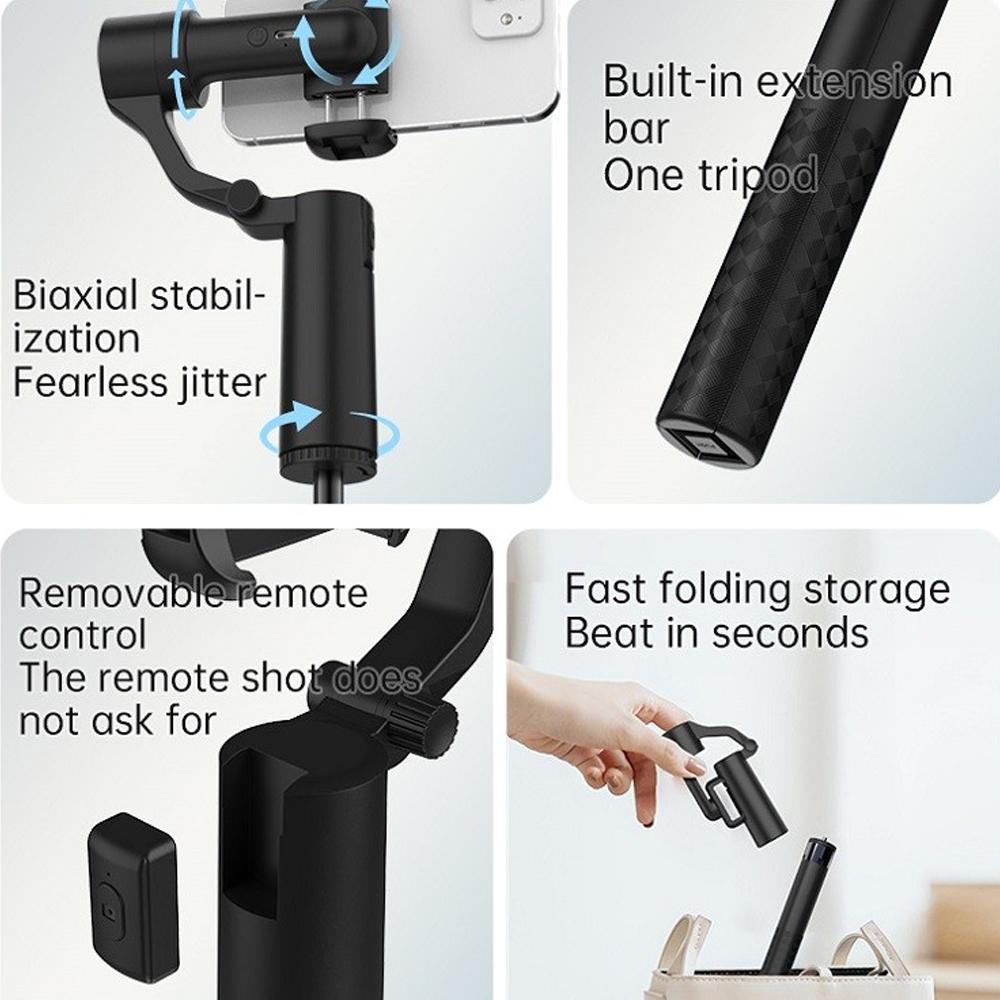 Biaxial stabilization
Fearless jitter

Built-in extension bar
One tripod

Removable remote control
The remote shot does not ask for

Fast folding storage
Beat in seconds