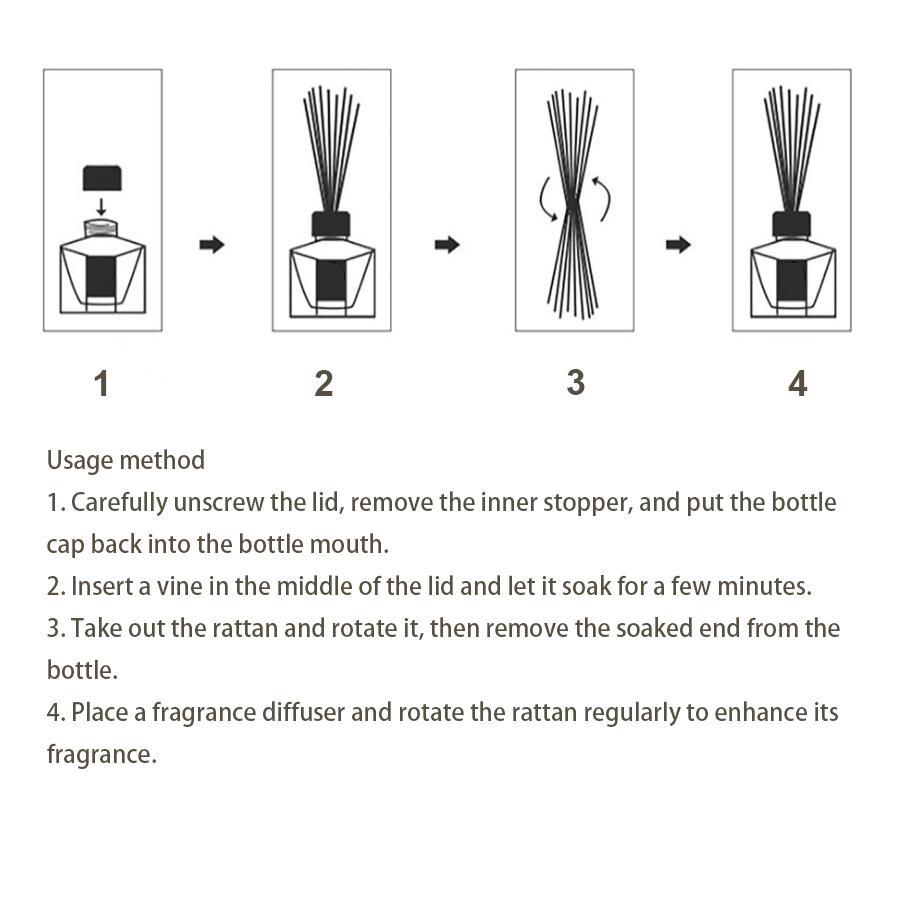 1

2

3

4

Usage method

1. Carefully unscrew the lid, remove the inner stopper, and put the bottle cap back into the bottle mouth.

2. Insert a vine in the middle of the lid and let it soak for a few minutes.

3. Take out the rattan and rotate it, then remove the soaked end from the bottle.

4. Place a fragrance diffuser and rotate the rattan regularly to enhance its fragrance.