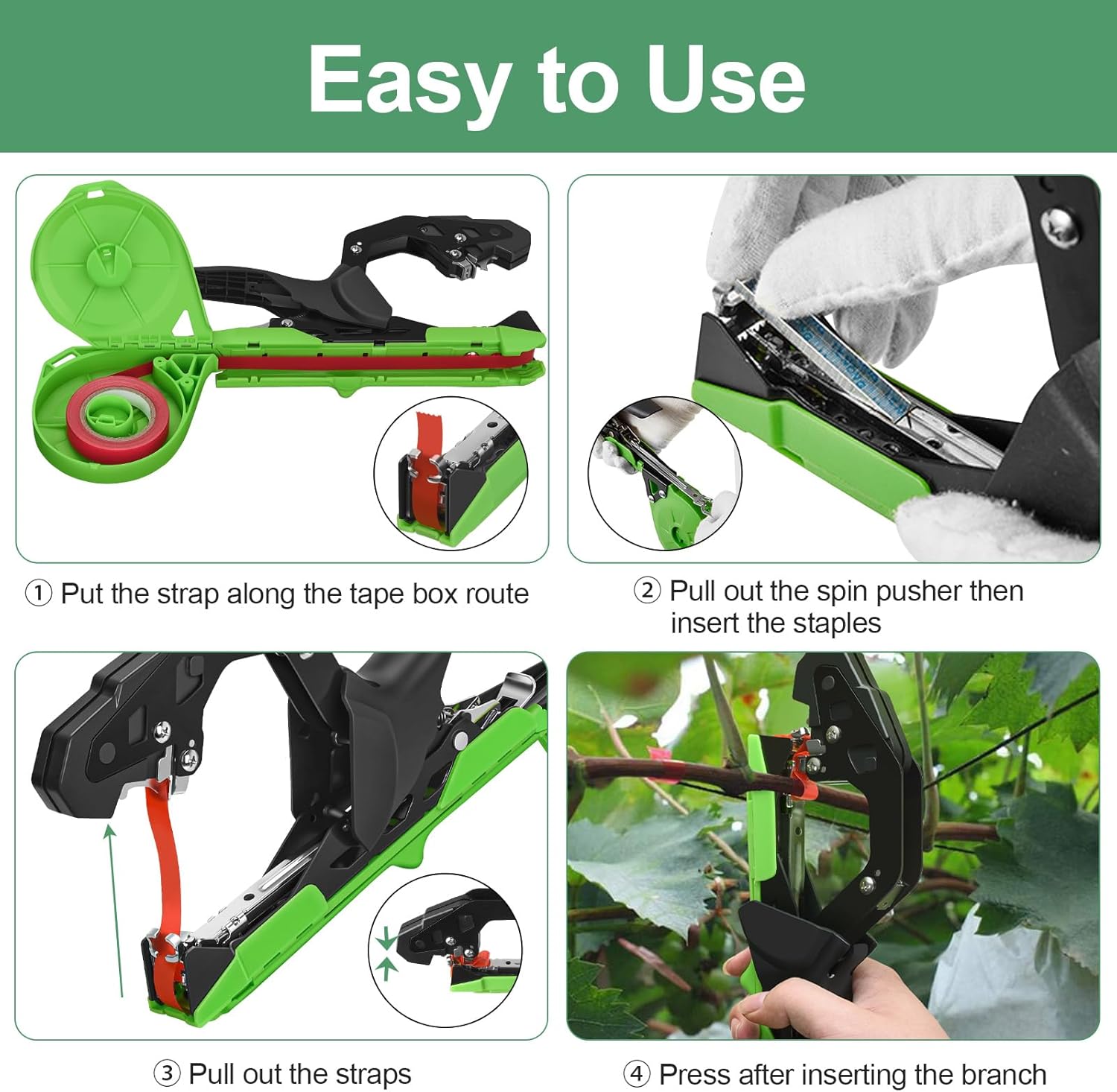 Easy to Use

① Put the strap along the tape box route

② Pull out the spin pusher then insert the staples

③ Pull out the straps

④ Press after inserting the branch