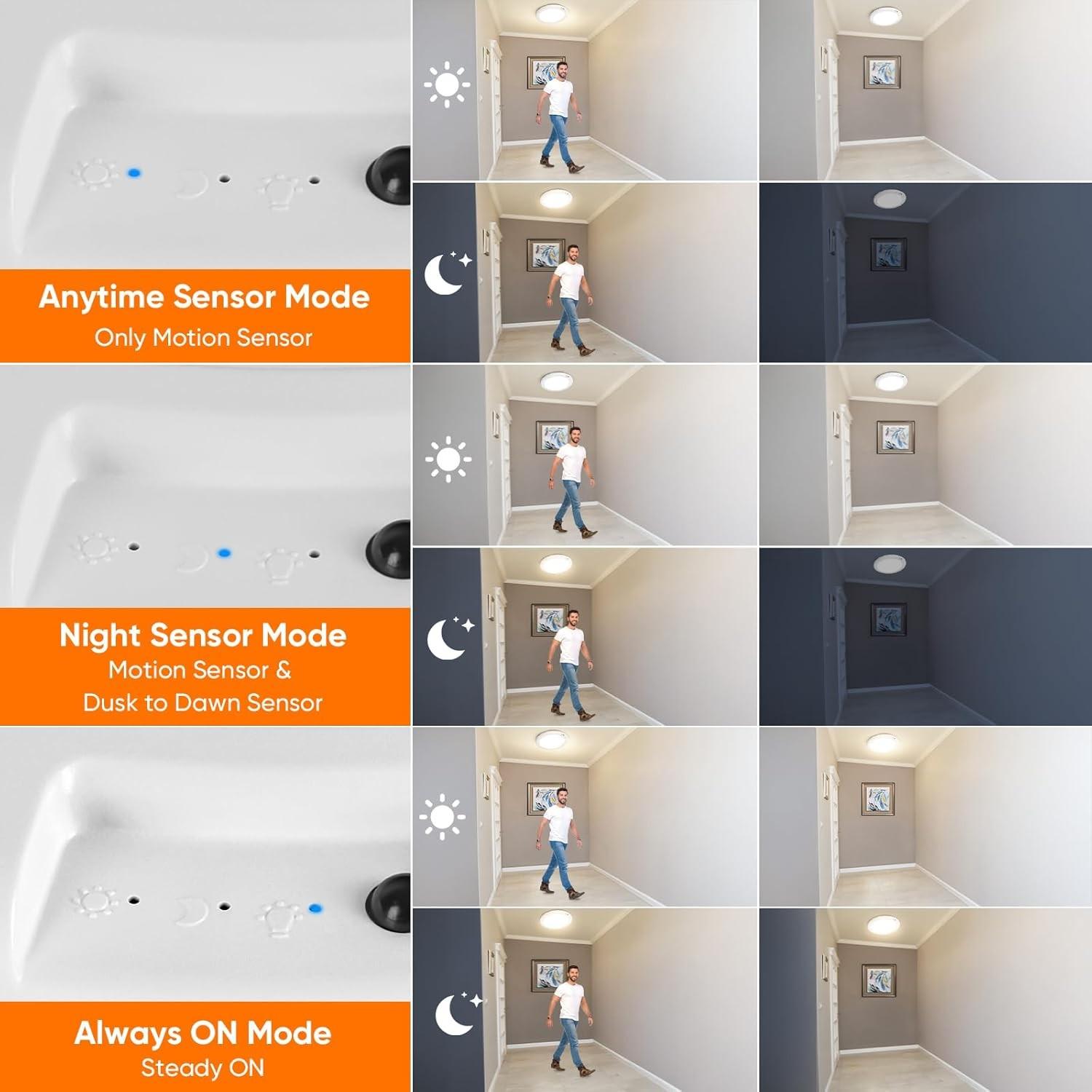 Anytime Sensor Mode
Only Motion Sensor

Night Sensor Mode
Motion Sensor &
Dusk to Dawn Sensor

Always ON Mode
Steady ON