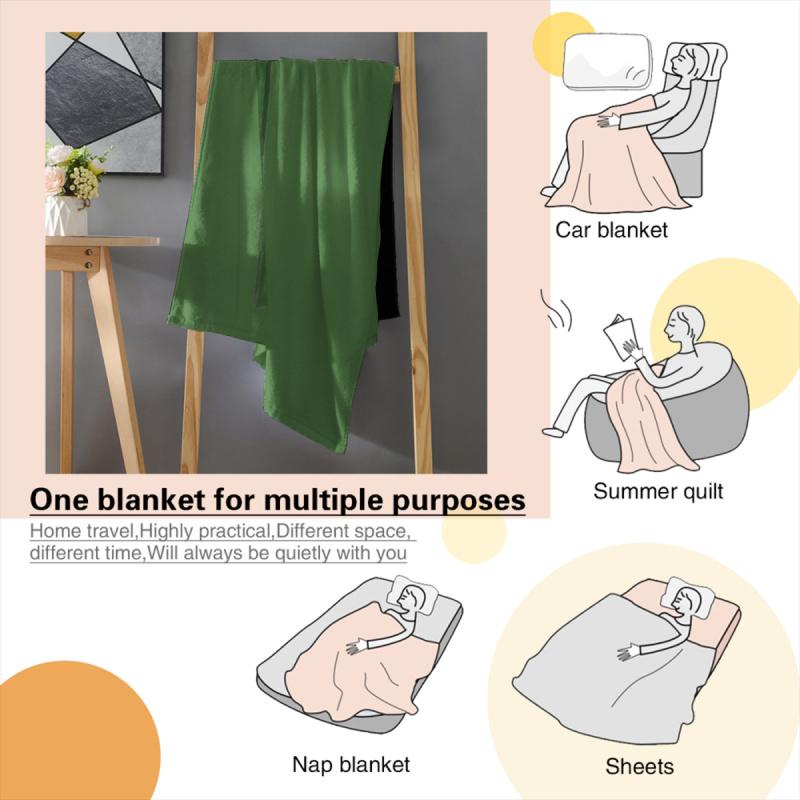 Car blanket

Summer quilt

One blanket for multiple purposes

Home travel,Highly practical,Different space, different time,Will always be quietly with you

Nap blanket

Sheets