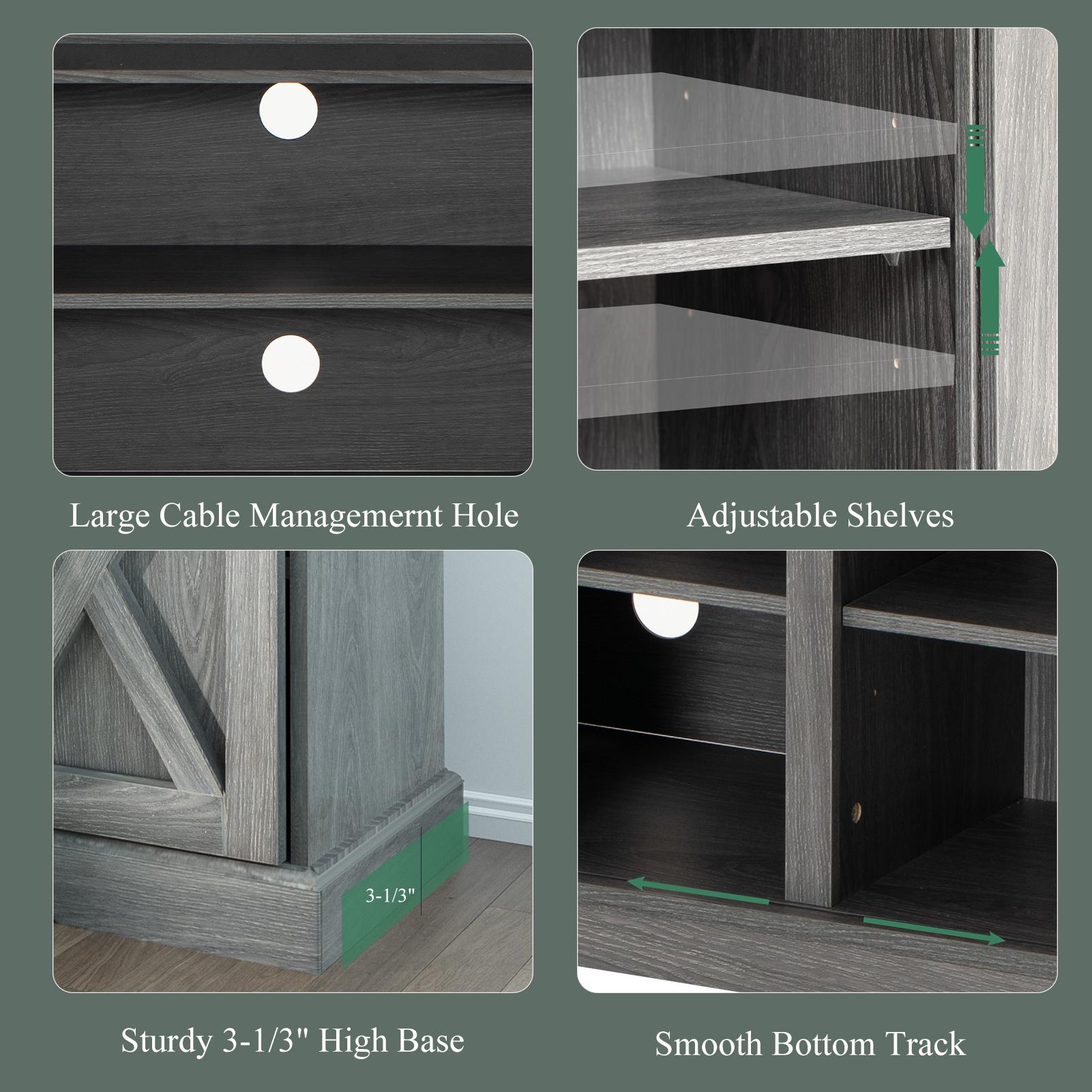 Large Cable Managemernt Hole

Adjustable Shelves

3-1/3"

Sturdy 3-1/3" High Base

Smooth Bottom Track