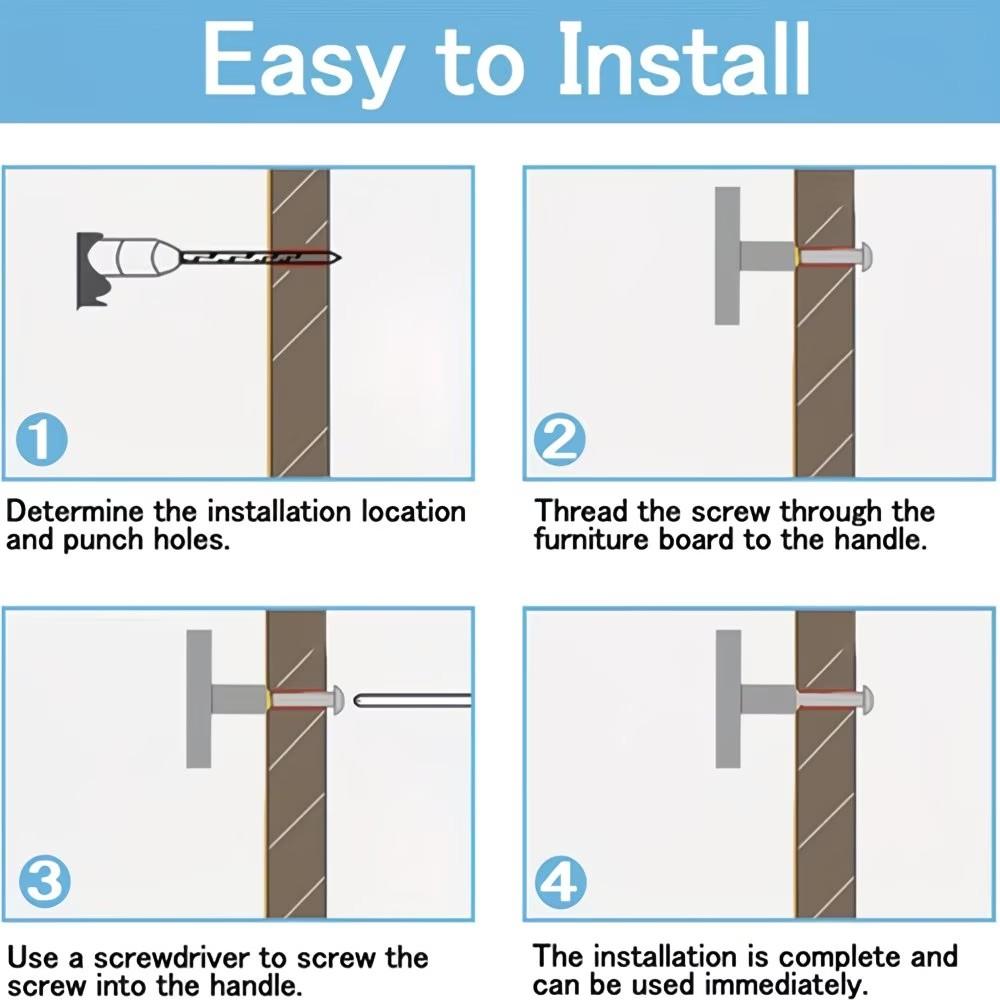 Easy to Install

1

Determine the installation location and punch holes.

2

Thread the screw through the furniture board to the handle.

3

Use a screwdriver to screw the screw into the handle.

4

The installation is complete and can be used immediately.