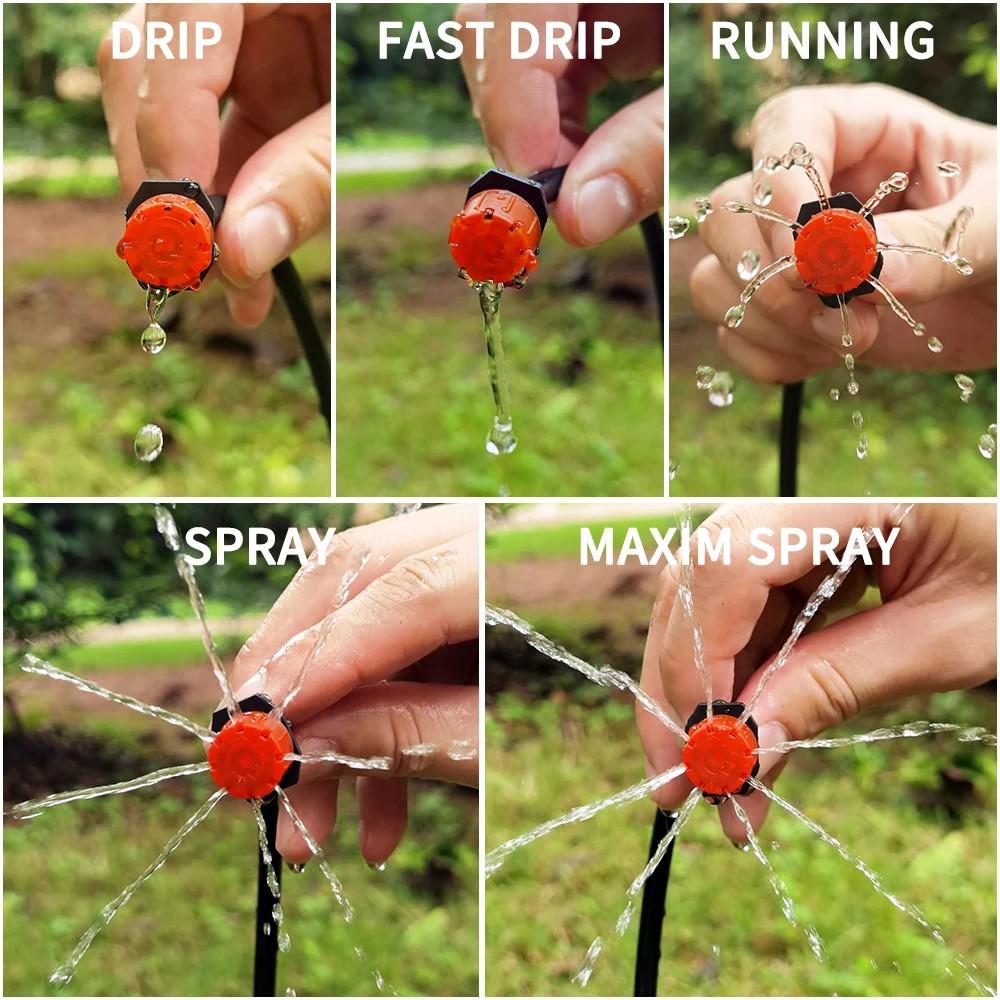 DRIP

FAST DRIP

RUNNING

SPRAY

MAXIM SPRAY