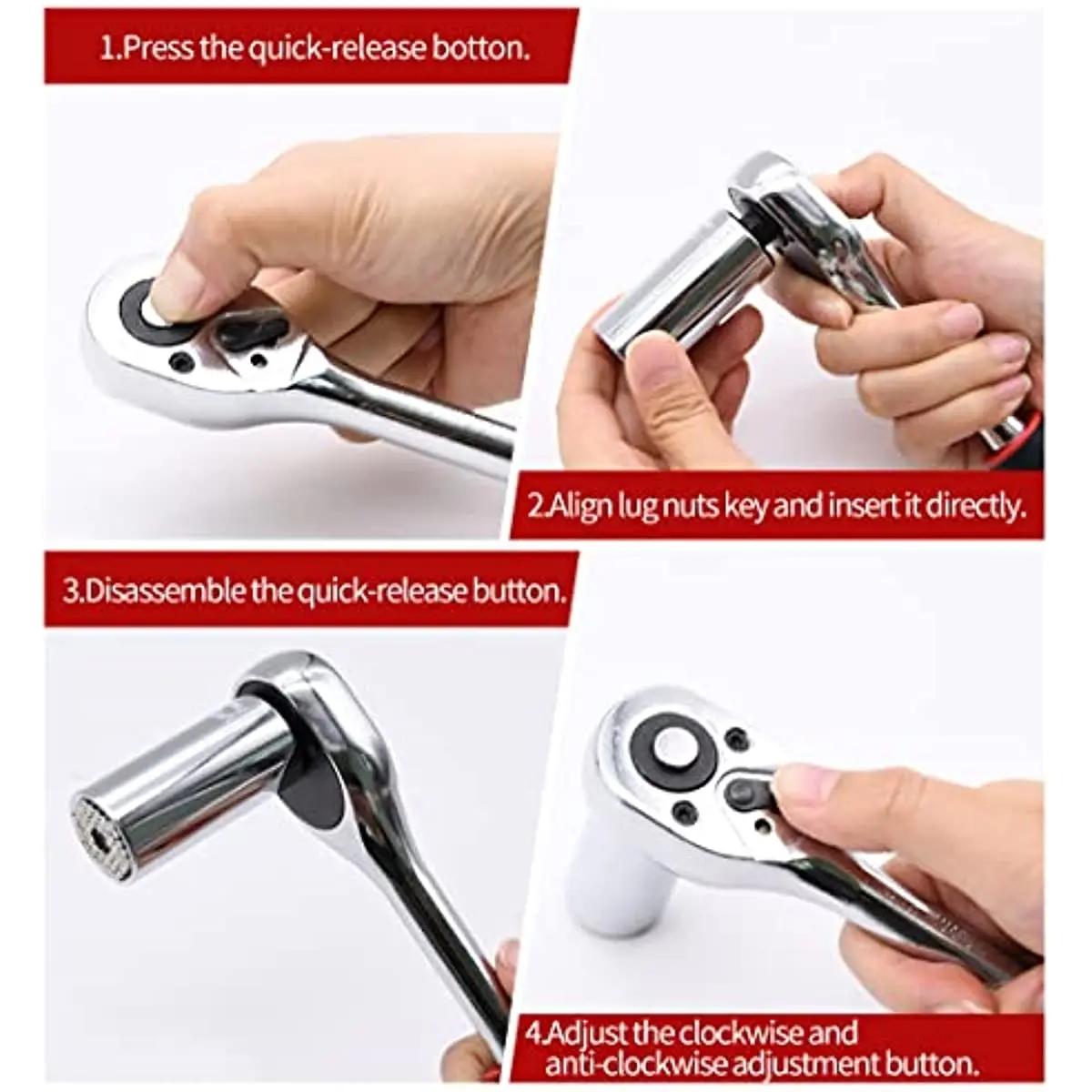 1.Press the quick-release botton.

2.Align lug nuts key and insert it directly.

3.Disassemble the quick-release button.

4.Adjust the clockwise and anti-clockwise adjustment button.