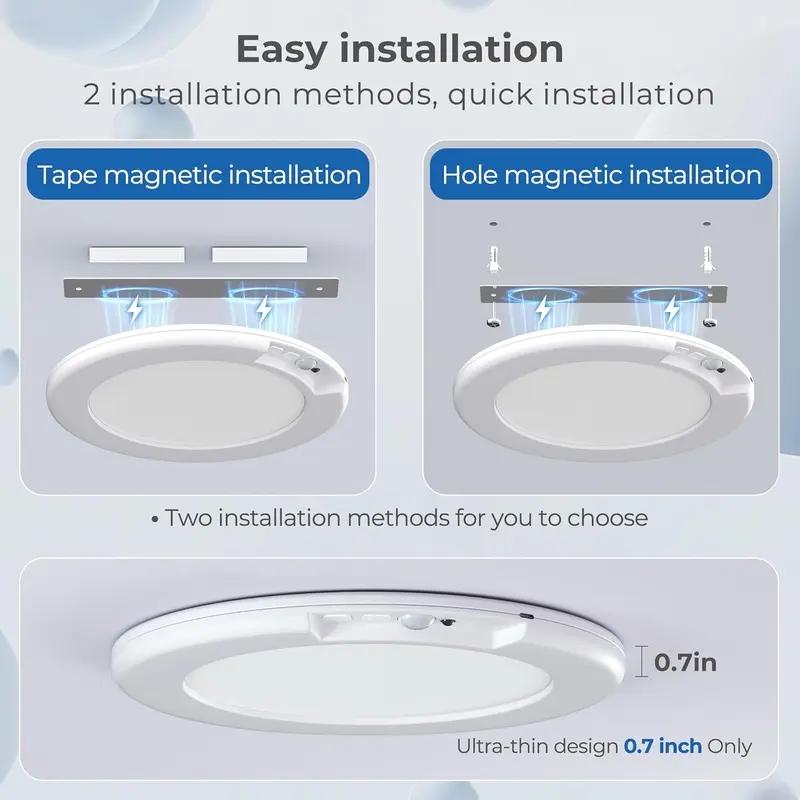 Easy installation
2 installation methods, quick installation

Tape magnetic installation

Hole magnetic installation

• Two installation methods for you to choose

0.7in

Ultra-thin design 0.7 inch Only