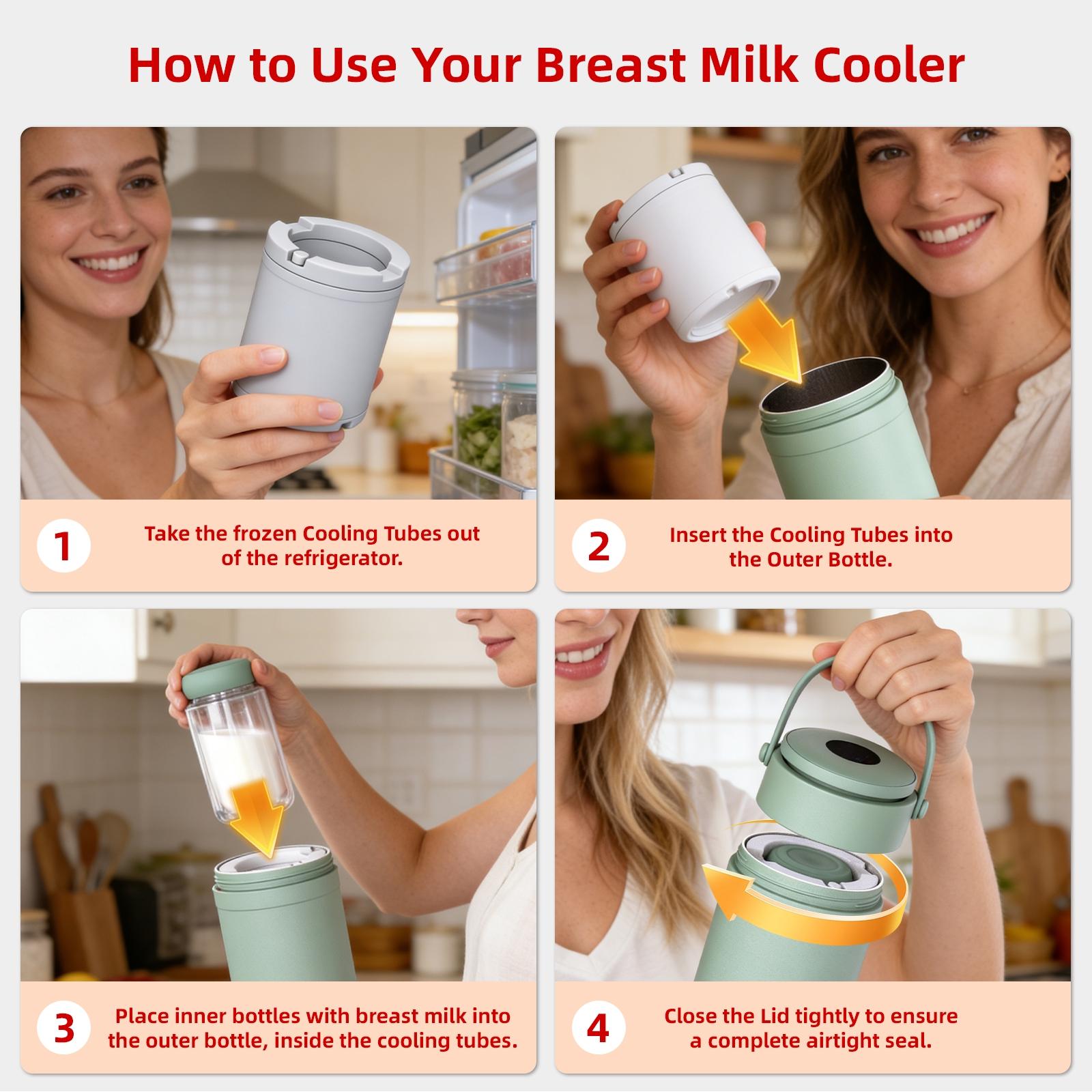 How to Use Your Breast Milk Cooler

1
Take the frozen Cooling Tubes out of the refrigerator.

2
Insert the Cooling Tubes into the Outer Bottle.

3
Place inner bottles with breast milk into the outer bottle, inside the cooling tubes.

4
Close the Lid tightly to ensure a complete airtight seal.