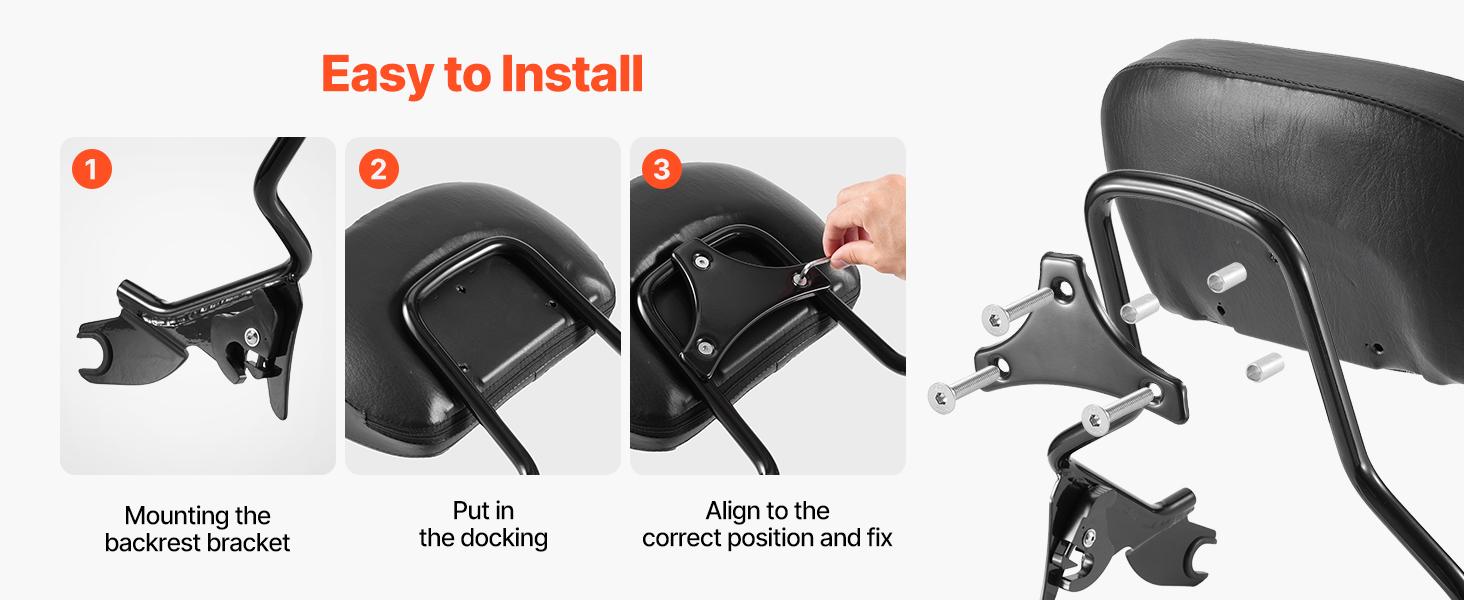 Easy to Install

1

Mounting the backrest bracket

2

Put in the docking

3

Align to the correct position and fix