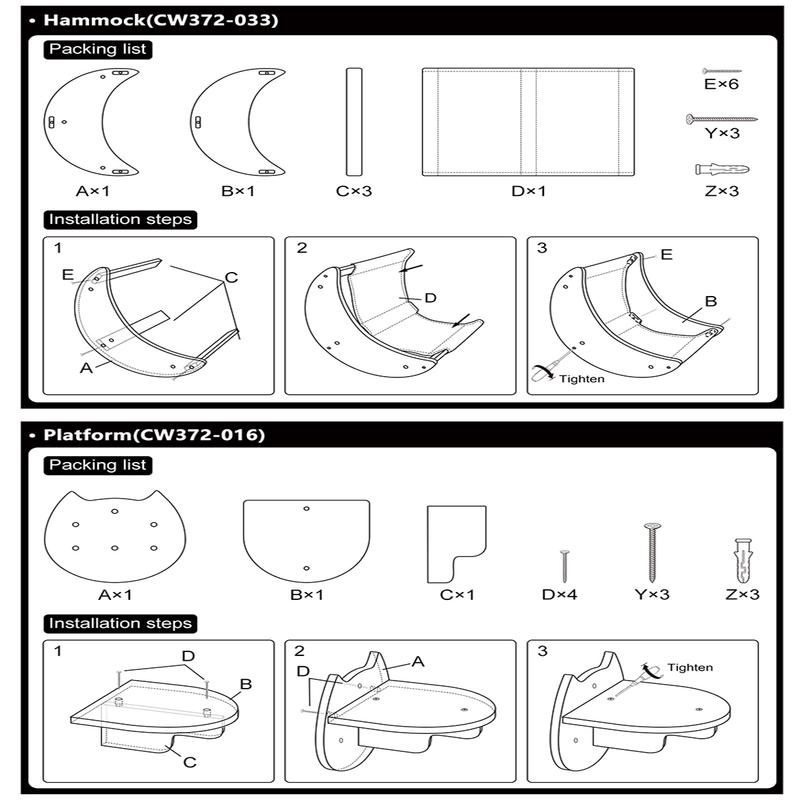 • Hammock(CW372-033)

Packing list

A×1
B×1
C×3
D×1
E×6
Y×3
Z×3

Installation steps

1
E
C
A

2
D

3
E
B
Tighten

• Platform(CW372-016)

Packing list

A×1
B×1
C×1
D×4
Y×3
Z×3

Installation steps

1
D
B
C

2
D
A

3
Tighten