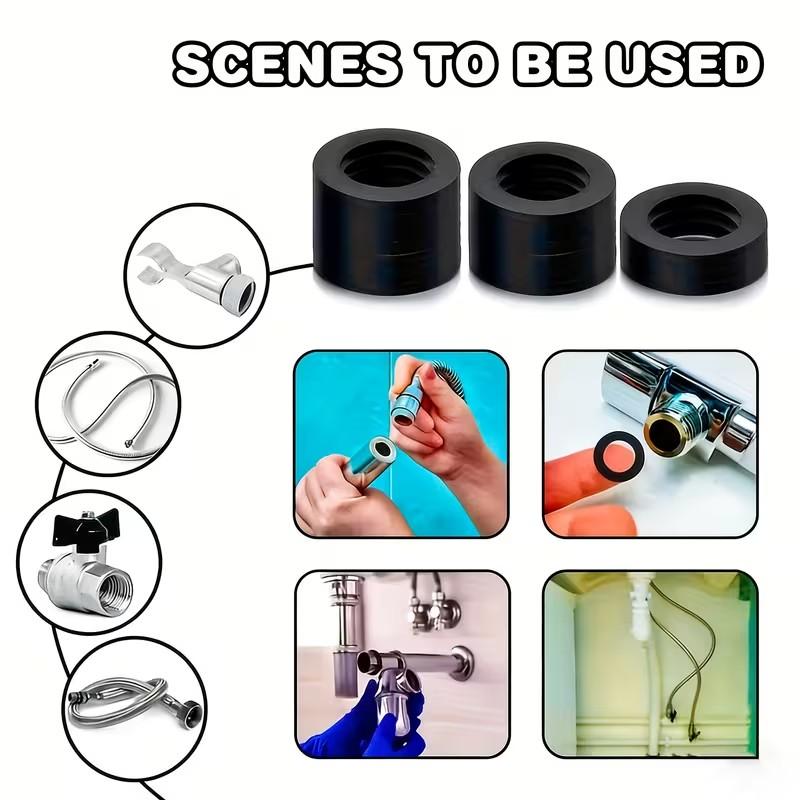 SCENES TO BE USED