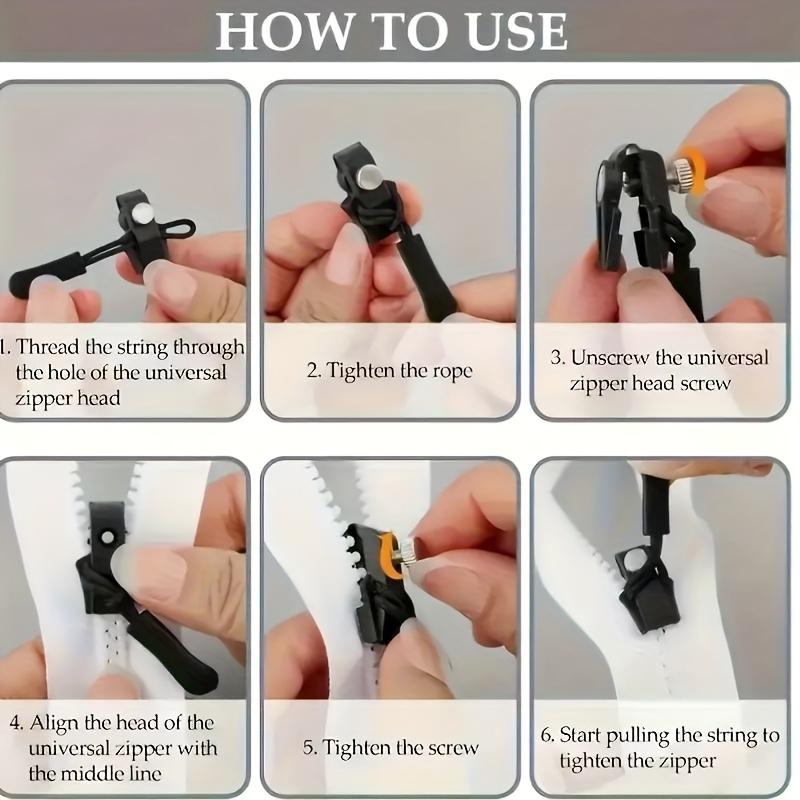 HOW TO USE

1. Thread the string through the hole of the universal zipper head

2. Tighten the rope

3. Unscrew the universal zipper head screw

4. Align the head of the universal zipper with the middle line

5. Tighten the screw

6. Start pulling the string to tighten the zipper