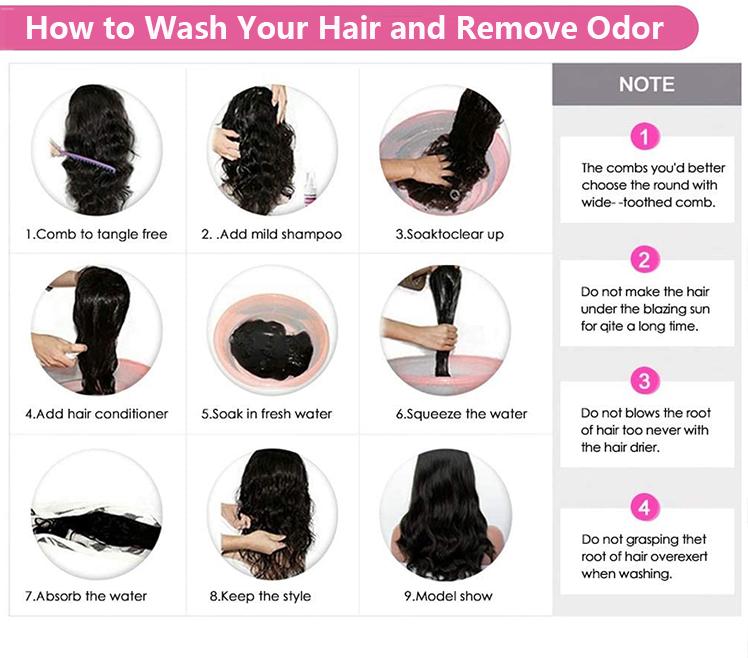 How to Wash Your Hair and Remove Odor

1.Comb to tangle free

2. .Add mild shampoo

3.Soaktoclear up

4.Add hair conditioner

5.Soak in fresh water

6.Squeeze the water

7.Absorb the water

8.Keep the style

9.Model show

NOTE

1

The combs you'd better choose the round with wide- -toothed comb.

2

Do not make the hair under the blazing sun for qite a long time.

3

Do not blows the root of hair too never with the hair drier.

4

Do not grasping thet root of hair overexert when washing.