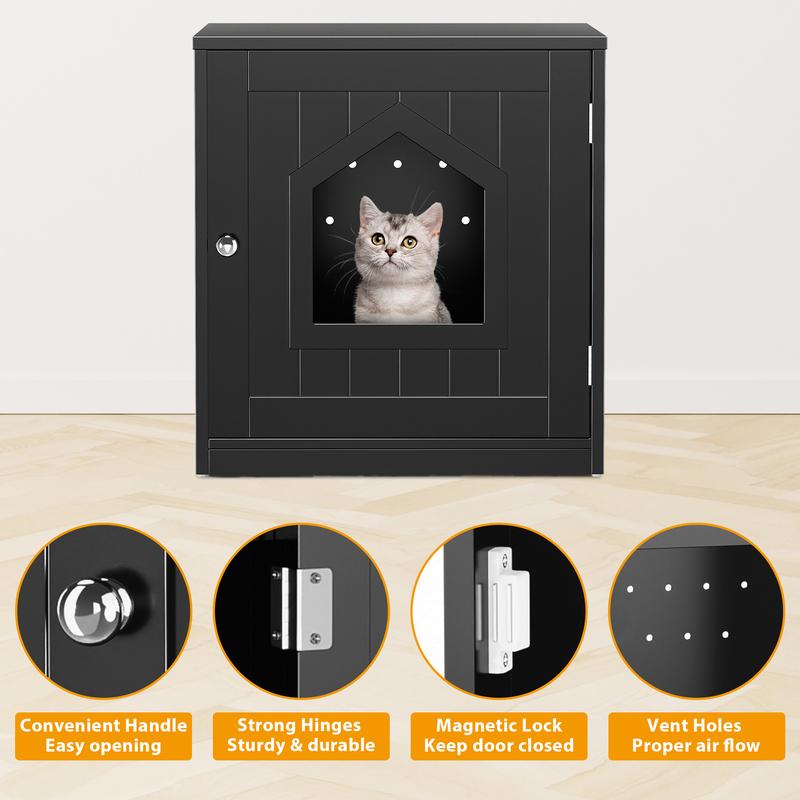 Convenient Handle
Easy opening

Strong Hinges
Sturdy & durable

Magnetic Lock
Keep door closed

Vent Holes
Proper air flow