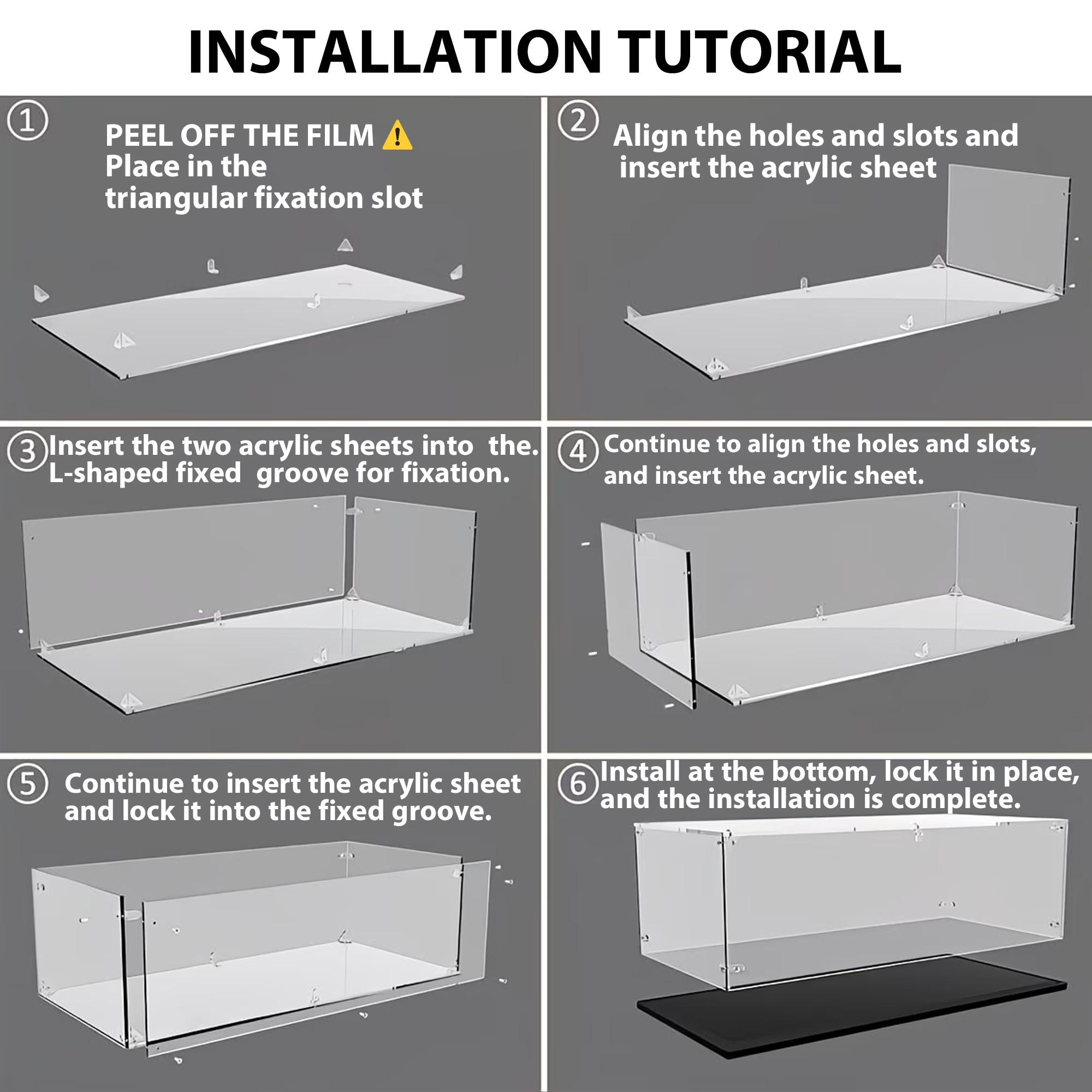 INSTALLATION TUTORIAL

① PEEL OFF THE FILM ⚠
Place in the triangular fixation slot

② Align the holes and slots and insert the acrylic sheet

③ Insert the two acrylic sheets into the. L-shaped fixed groove for fixation.

④ Continue to align the holes and slots, and insert the acrylic sheet.

⑤ Continue to insert the acrylic sheet and lock it into the fixed groove.

⑥ Install at the bottom, lock it in place, and the installation is complete.