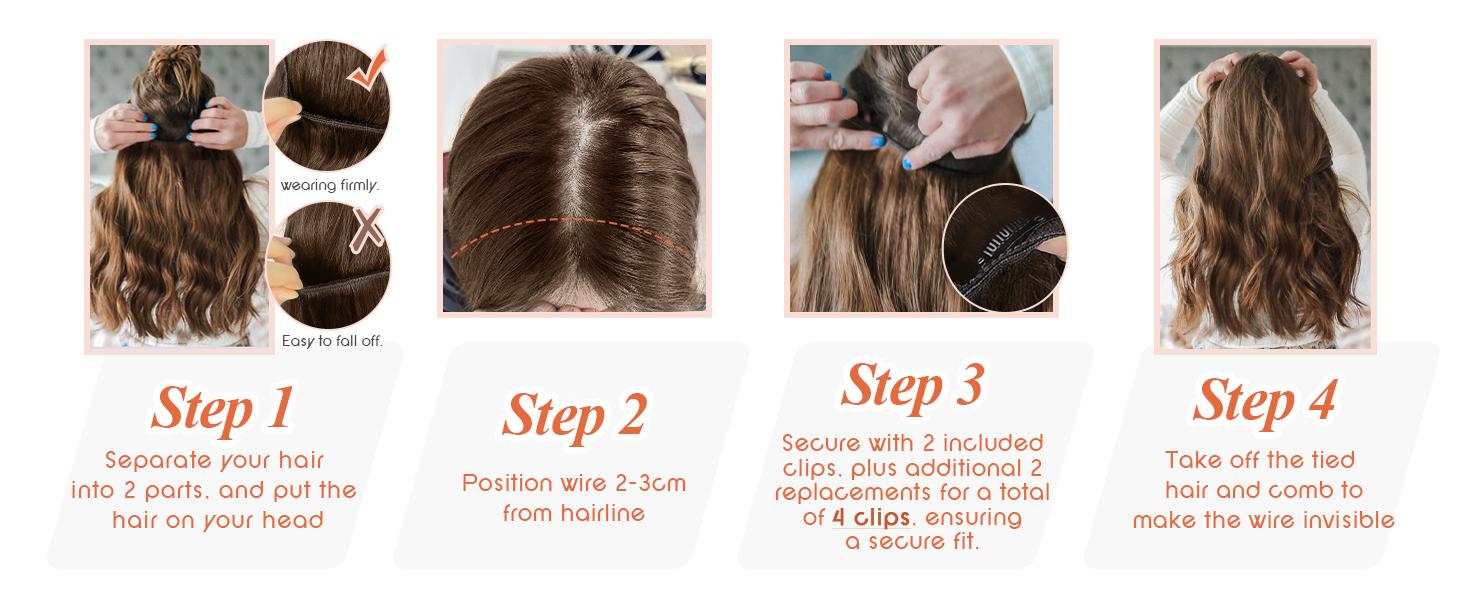 wearing firmly.

Easy to fall off.

Step 1

Separate your hair into 2 parts, and put the hair on your head

Step 2

Position wire 2-3cm from hairline

Step 3

Secure with 2 included clips, plus additional 2 replacements for a total of 4 clips, ensuring a secure fit.

Step 4

Take off the tied hair and comb to make the wire invisible