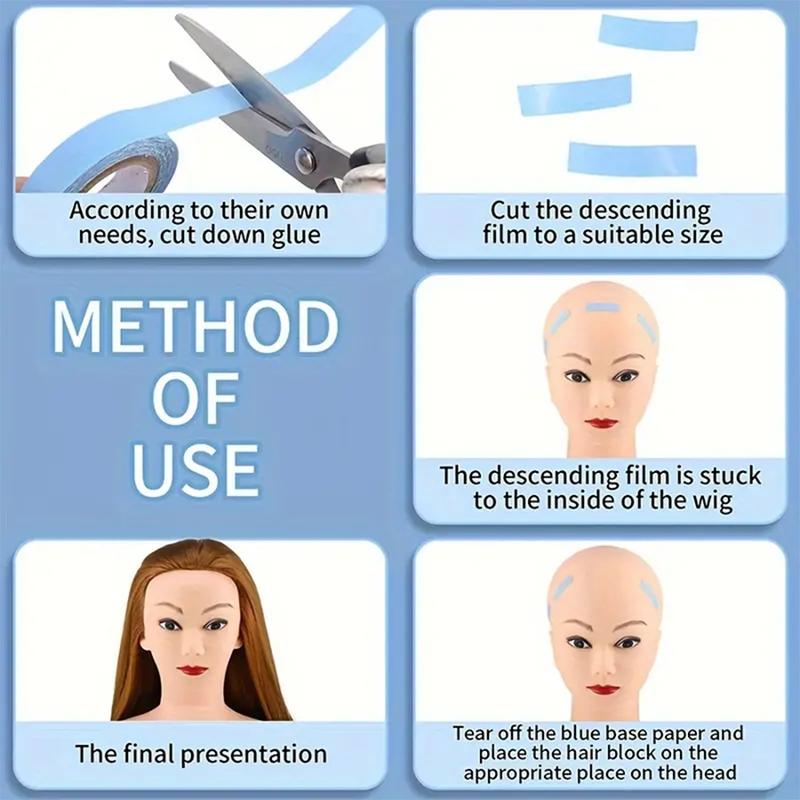 According to their own needs, cut down glue

Cut the descending film to a suitable size

METHOD OF USE

The descending film is stuck to the inside of the wig

The final presentation

Tear off the blue base paper and place the hair block on the appropriate place on the head