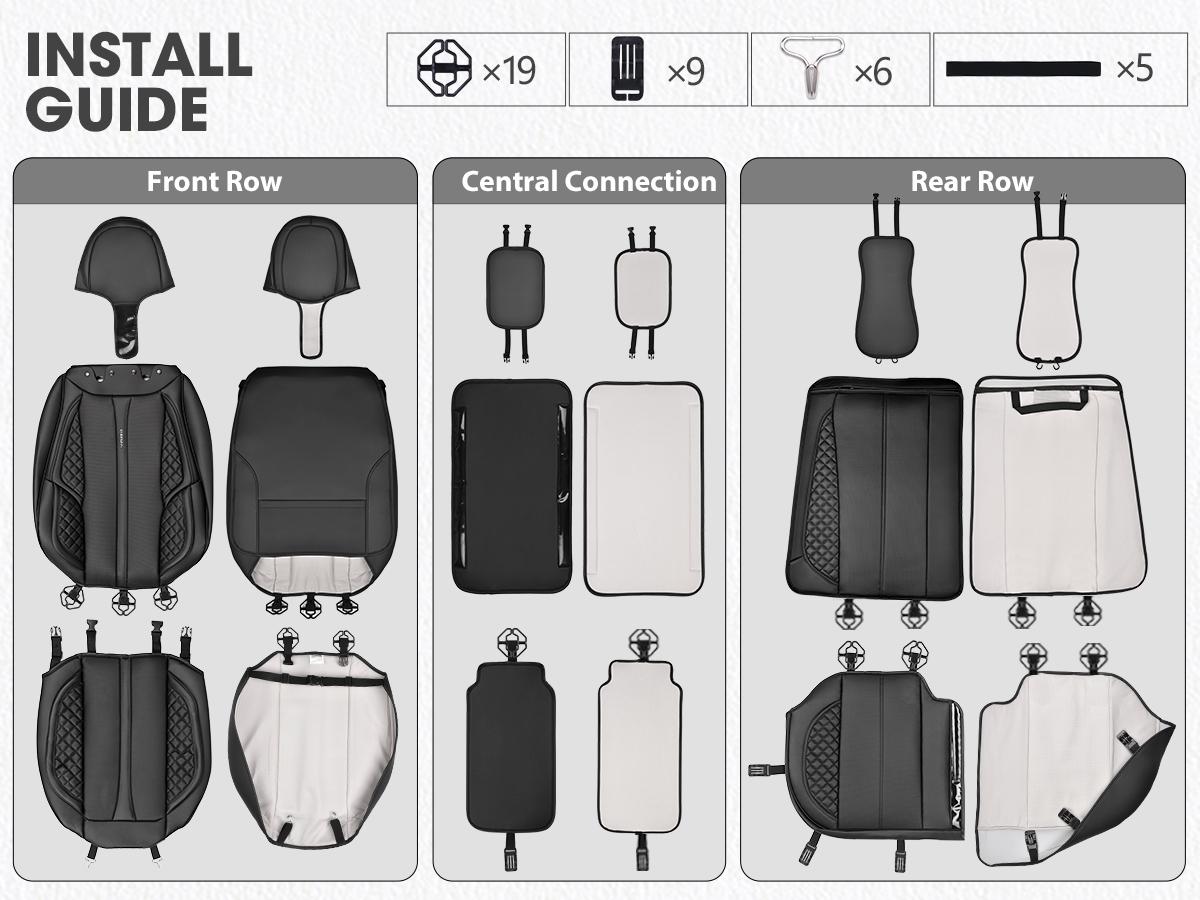 INSTALL GUIDE

×19

×9

×6

×5

Front Row

Central Connection

Rear Row