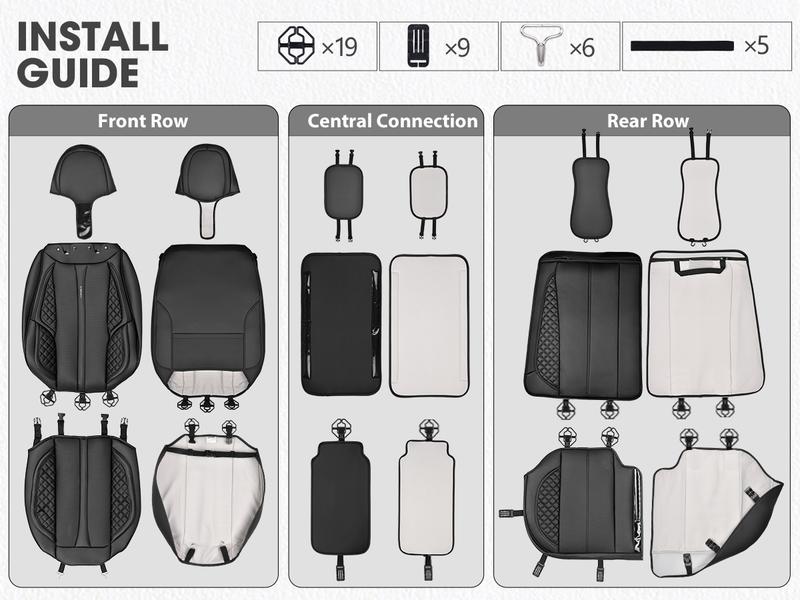 INSTALL GUIDE

×19 ×9 ×6 ×5

Front Row

Central Connection

Rear Row