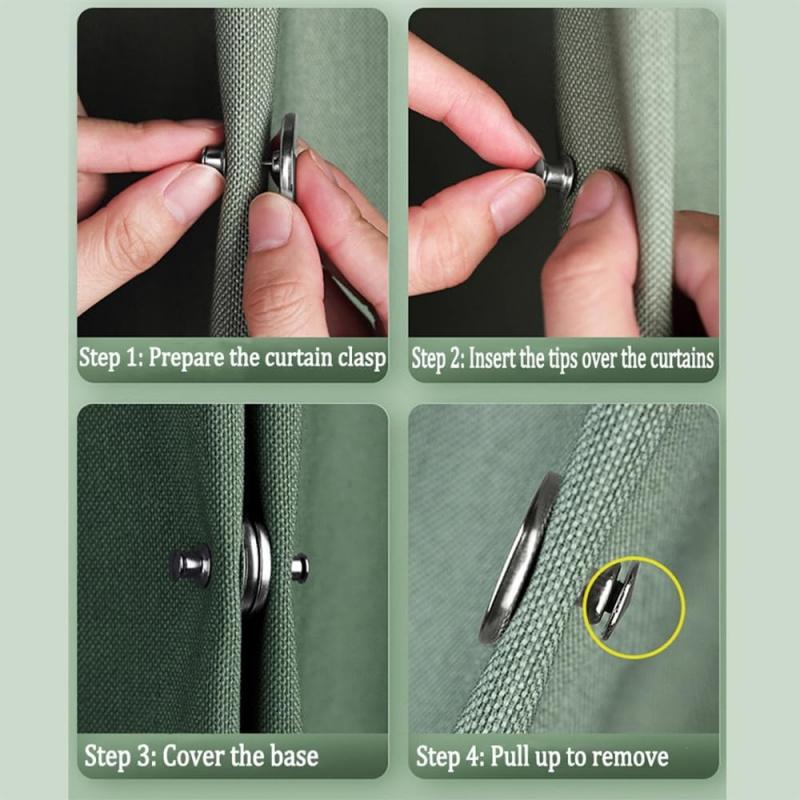 Step 1: Prepare the curtain clasp

Step 2: Insert the tips over the curtains

Step 3: Cover the base

Step 4: Pull up to remove