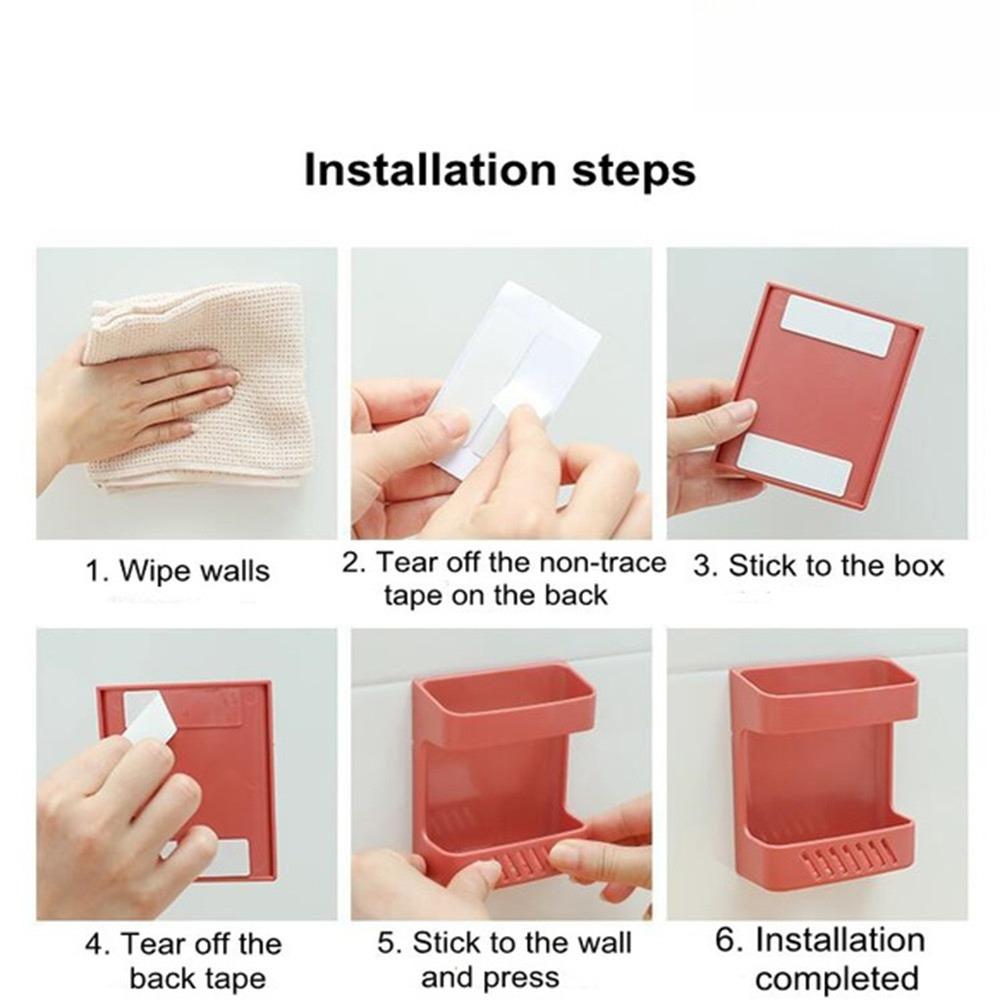 Installation steps

1. Wipe walls

2. Tear off the non-trace tape on the back

3. Stick to the box

4. Tear off the back tape

5. Stick to the wall and press

6. Installation completed