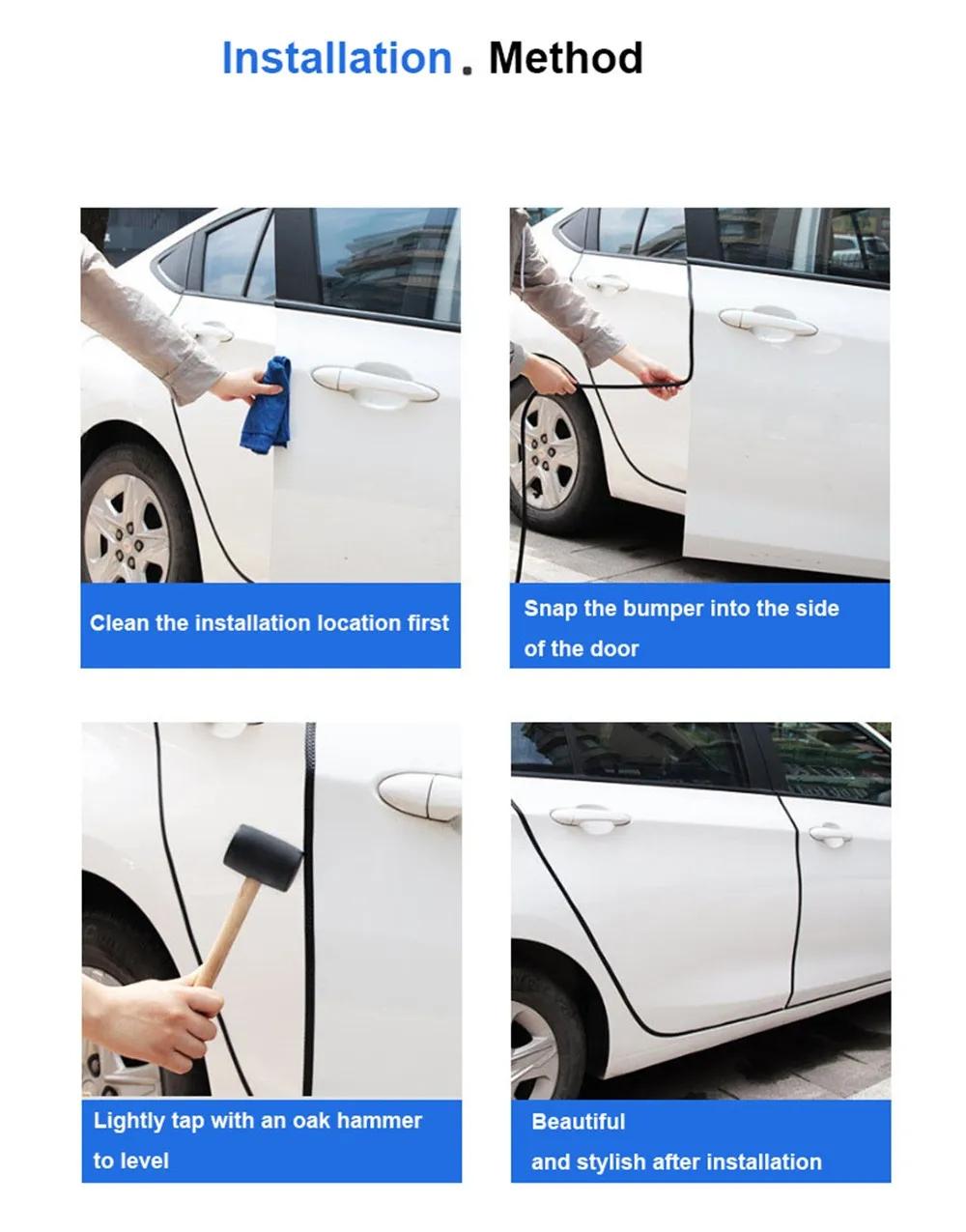 Installation . Method

Clean the installation location first

Snap the bumper into the side of the door

Lightly tap with an oak hammer to level

Beautiful
and stylish after installation