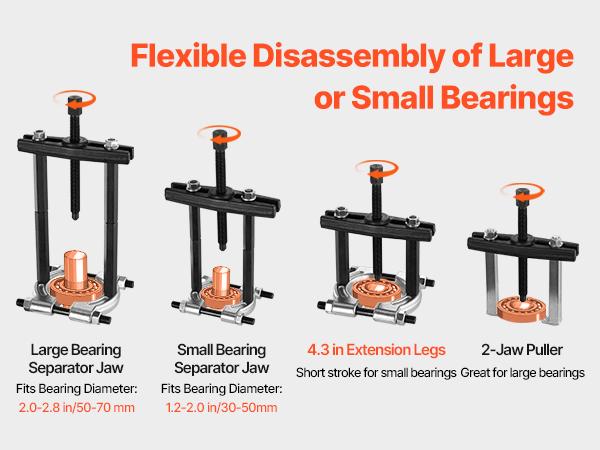 Flexible Disassembly of Large or Small Bearings

Large Bearing Separator Jaw
Fits Bearing Diameter:
2.0-2.8 in/50-70 mm

Small Bearing Separator Jaw
Fits Bearing Diameter:
1.2-2.0 in/30-50mm

4.3 in Extension Legs
Short stroke for small bearings

2-Jaw Puller
Great for large bearings