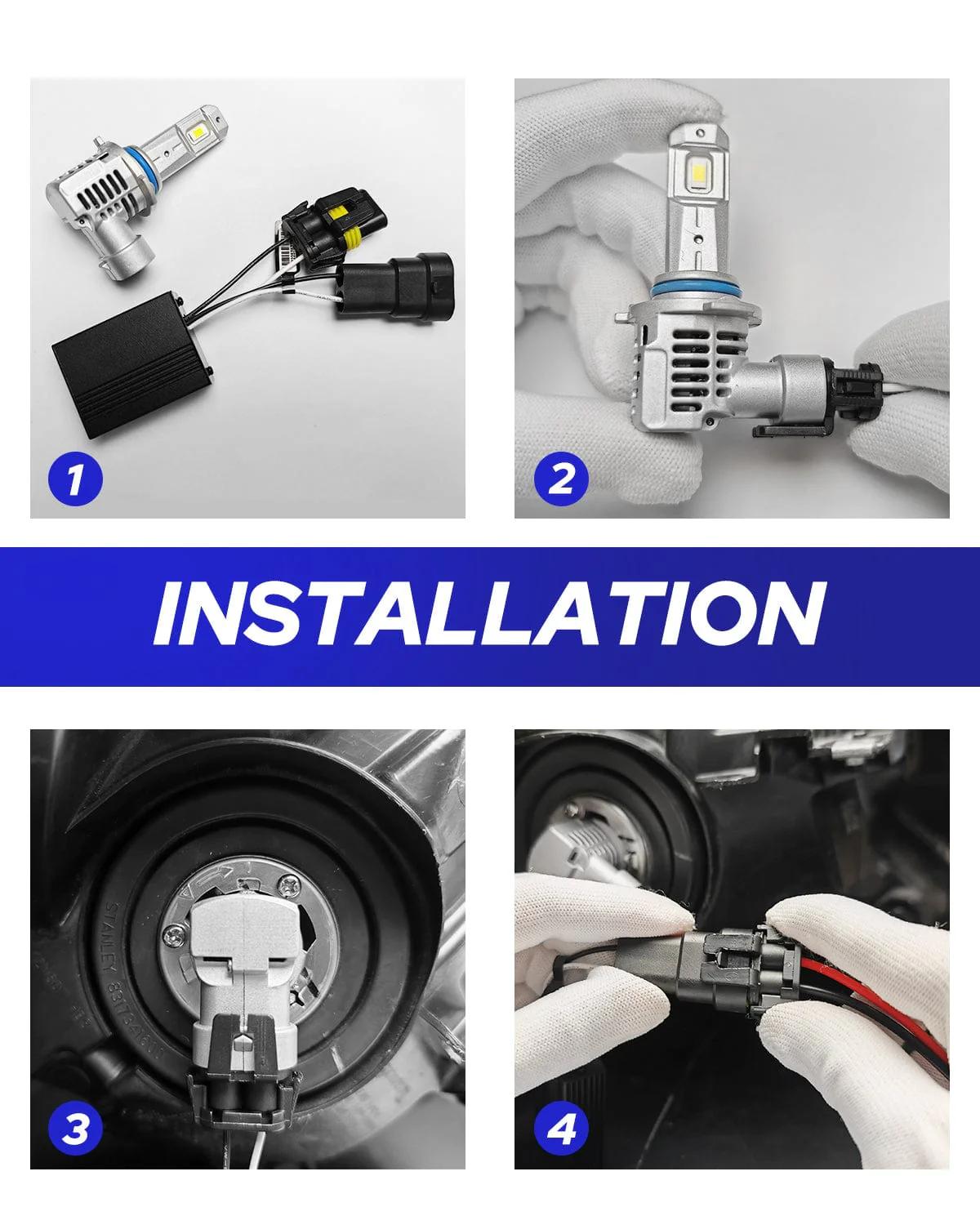 1

2

INSTALLATION

STANLEY

3

4