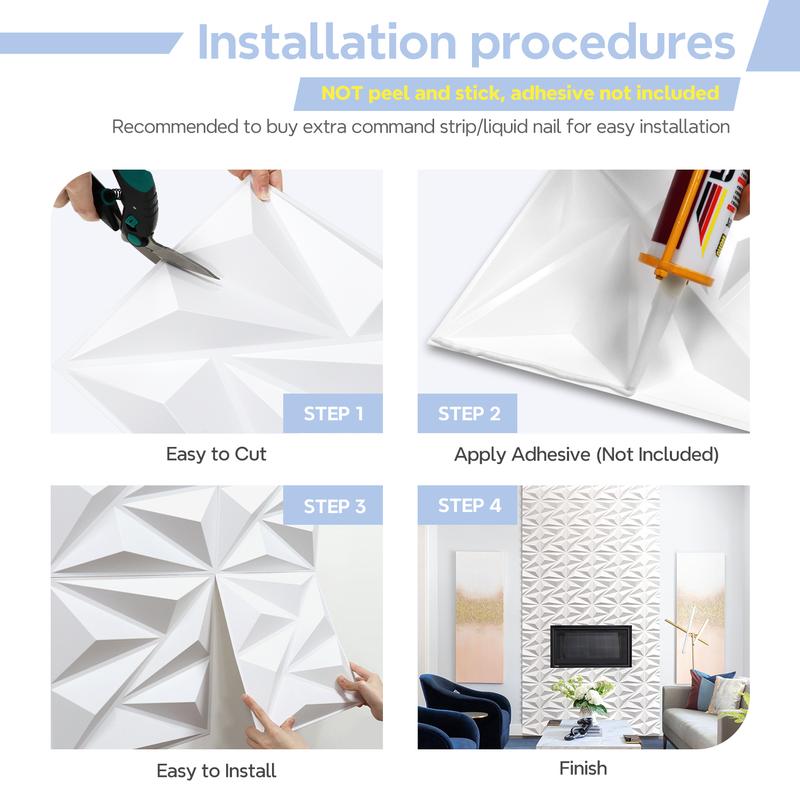 Installation procedures

NOT peel and stick, adhesive not included

Recommended to buy extra command strip/liquid nail for easy installation

STEP 1

Easy to Cut

STEP 2

Apply Adhesive (Not Included)

STEP 3

Easy to Install

STEP 4

Finish