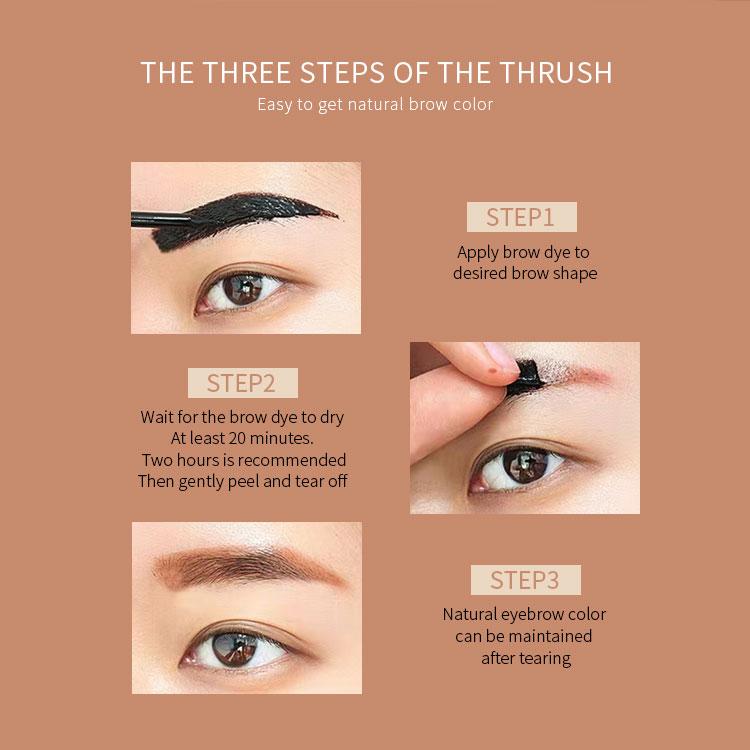 THE THREE STEPS OF THE THRUSH
Easy to get natural brow color

STEP1
Apply brow dye to desired brow shape

STEP2
Wait for the brow dye to dry
At least 20 minutes.
Two hours is recommended
Then gently peel and tear off

STEP3
Natural eyebrow color can be maintained after tearing