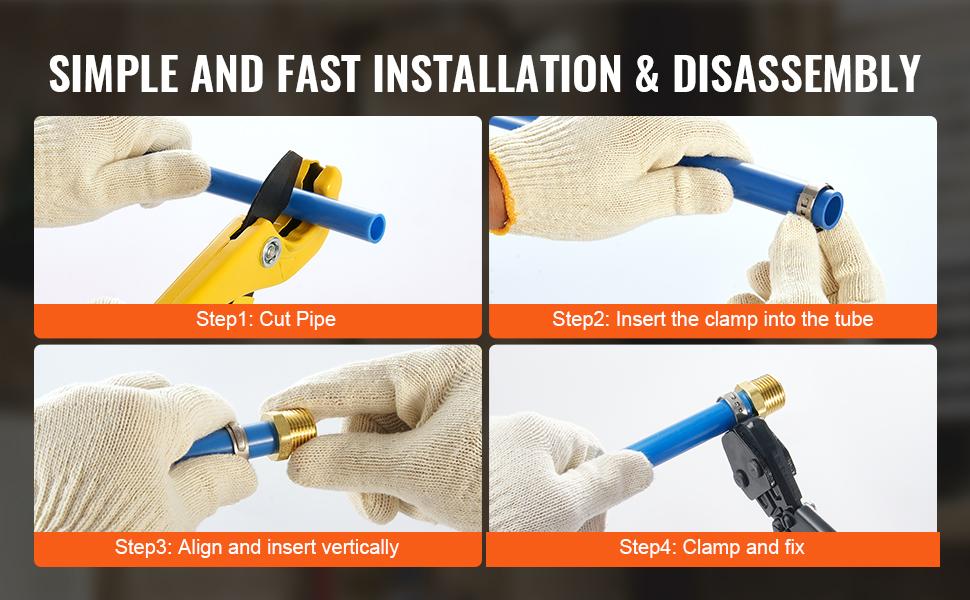 SIMPLE AND FAST INSTALLATION & DISASSEMBLY

Step1: Cut Pipe

Step2: Insert the clamp into the tube

Step3: Align and insert vertically

Step4: Clamp and fix