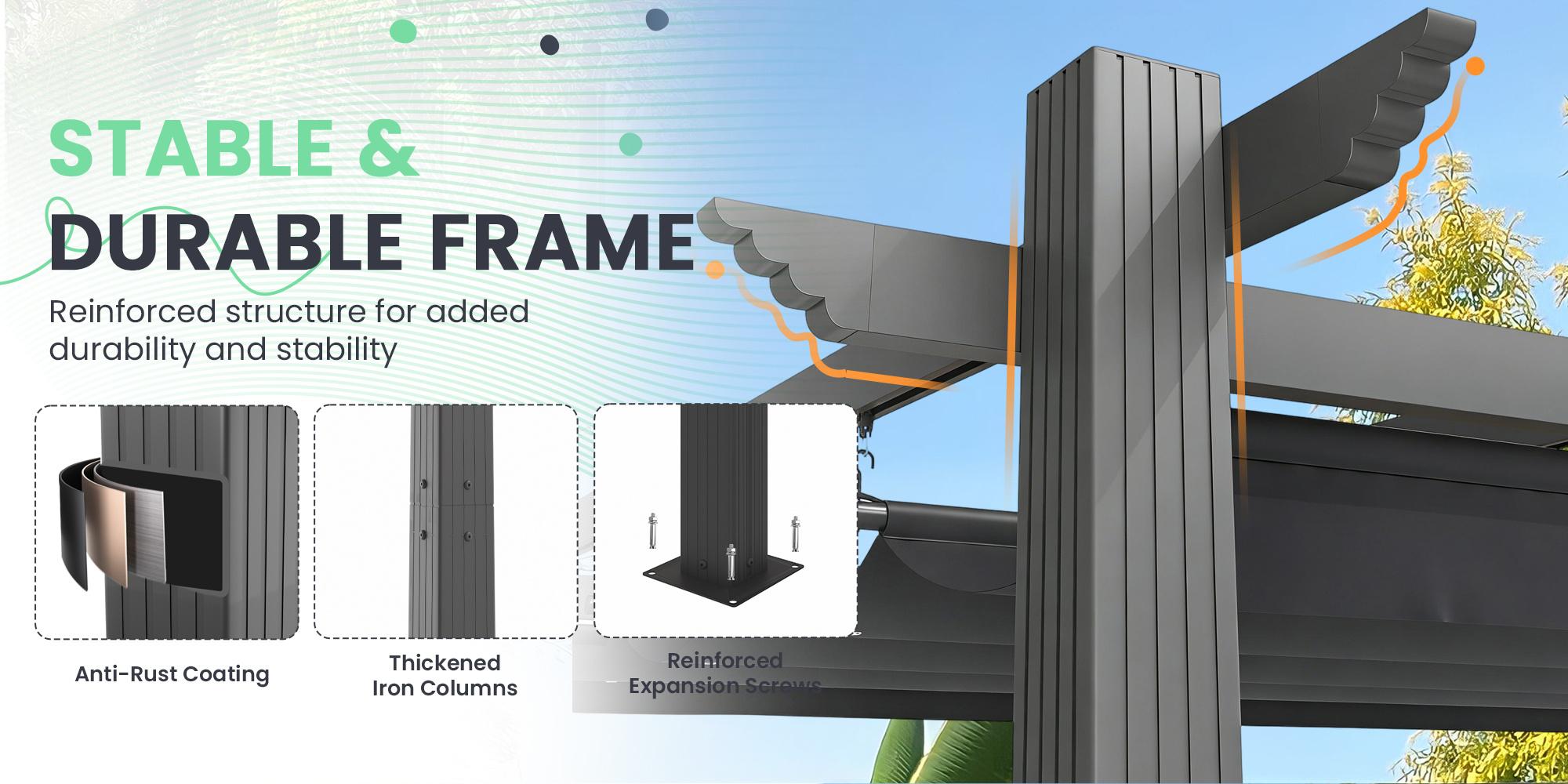 STABLE &
DURABLE FRAME

Reinforced structure for added durability and stability

Anti-Rust Coating

Thickened
Iron Columns

Reinforced
Expansion Screws