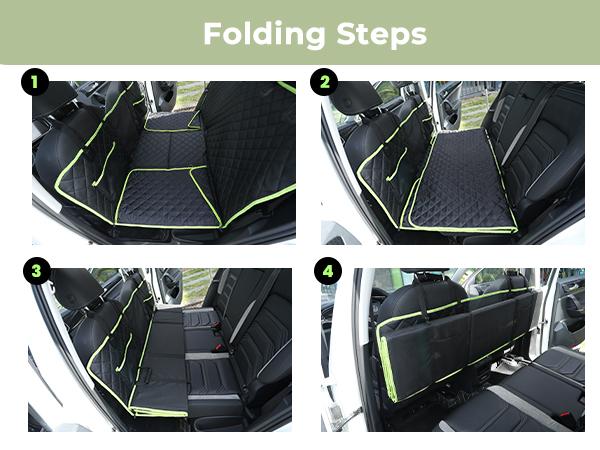 Folding Steps

1

2

3

4