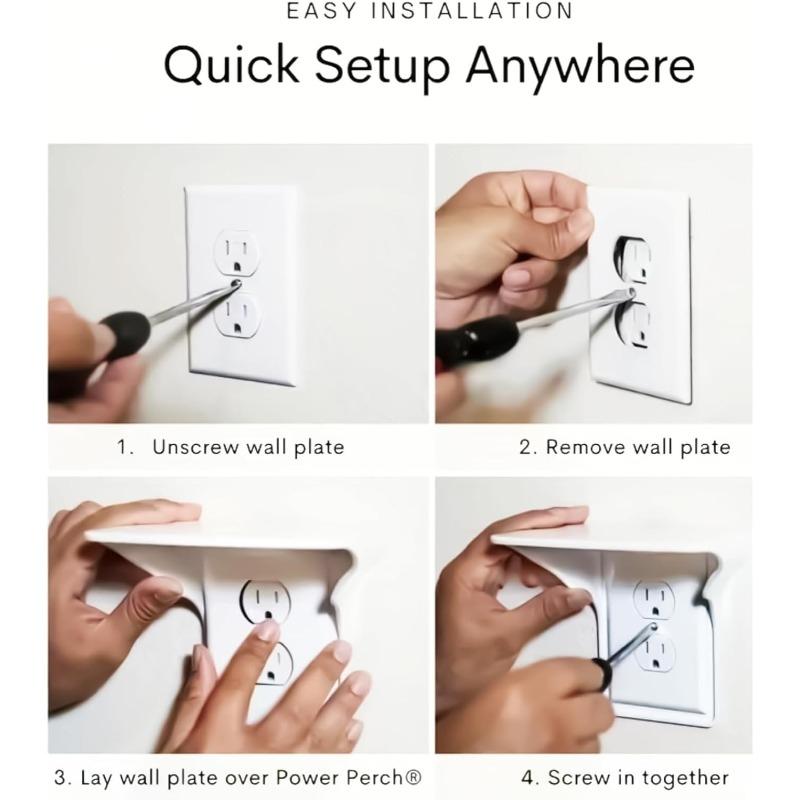 EASY INSTALLATION

Quick Setup Anywhere

1. Unscrew wall plate

2. Remove wall plate

3. Lay wall plate over Power Perch®

4. Screw in together