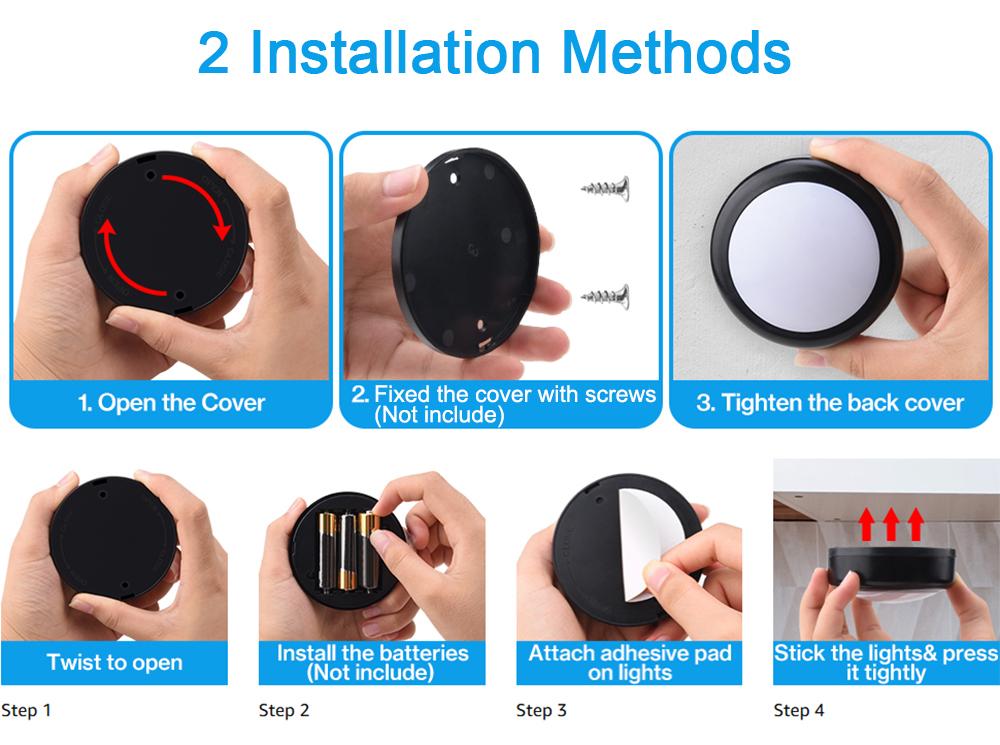 2 Installation Methods

1. Open the Cover

2. Fixed the cover with screws (Not include)

3. Tighten the back cover

Twist to open

Step 1

Install the batteries (Not include)

Step 2

Attach adhesive pad on lights

Step 3

Stick the lights& press it tightly

Step 4