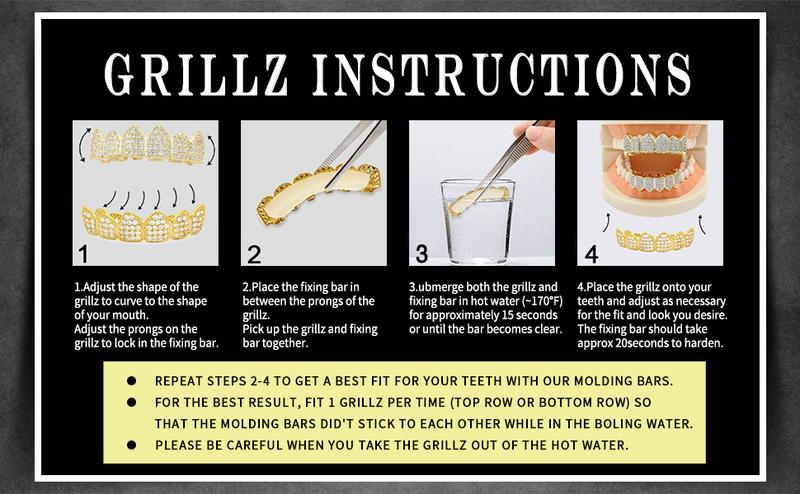 GRILLZ INSTRUCTIONS

1

2

3

4

1.Adjust the shape of the grillz to curve to the shape of your mouth.
Adjust the prongs on the grillz to lock in the fixing bar.

2.Place the fixing bar in between the prongs of the grillz.
Pick up the grillz and fixing bar together.

3.ubmerge both the grillz and fixing bar in hot water (~170°F) for approximately 15 seconds or until the bar becomes clear.

4.Place the grillz onto your teeth and adjust as necessary for the fit and look you desire. The fixing bar should take approx 20seconds to harden.

● REPEAT STEPS 2-4 TO GET A BEST FIT FOR YOUR TEETH WITH OUR MOLDING BARS.
● FOR THE BEST RESULT, FIT 1 GRILLZ PER TIME (TOP ROW OR BOTTOM ROW) SO THAT THE MOLDING BARS DID'T STICK TO EACH OTHER WHILE IN THE BOLING WATER.
● PLEASE BE CAREFUL WHEN YOU TAKE THE GRILLZ OUT OF THE HOT WATER.