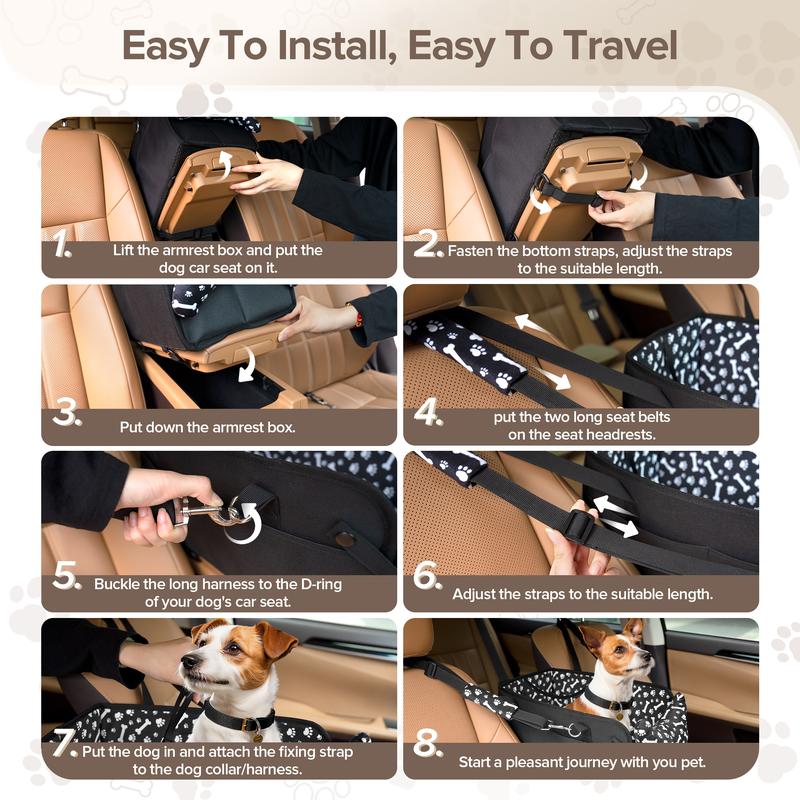 Easy To Install, Easy To Travel

1. Lift the armrest box and put the dog car seat on it.

2. Fasten the bottom straps, adjust the straps to the suitable length.

3. Put down the armrest box.

4. put the two long seat belts on the seat headrests.

5. Buckle the long harness to the D-ring of your dog's car seat.

6. Adjust the straps to the suitable length.

7. Put the dog in and attach the fixing strap to the dog collar/harness.

8. Start a pleasant journey with you pet.