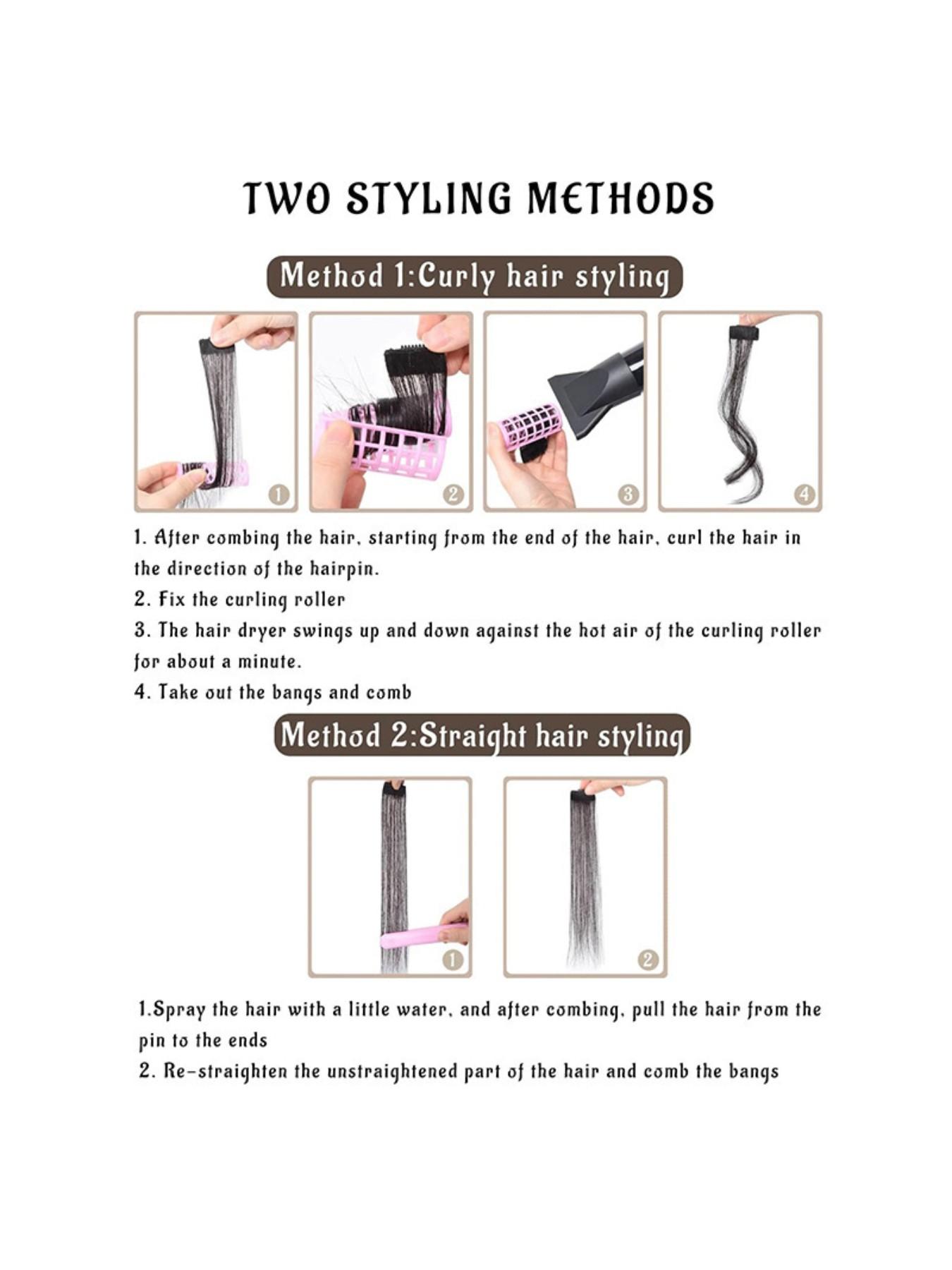 TWO STYLING METHODS

Method 1:Curly hair styling

1

2

3

4

1. After combing the hair, starting from the end of the hair, curl the hair in the direction of the hairpin.
2. Fix the curling roller
3. The hair dryer swings up and down against the hot air of the curling roller for about a minute.
4. Take out the bangs and comb

Method 2:Straight hair styling

1

2

1.Spray the hair with a little water, and after combing, pull the hair from the pin to the ends
2. Re-straighten the unstraightened part of the hair and comb the bangs