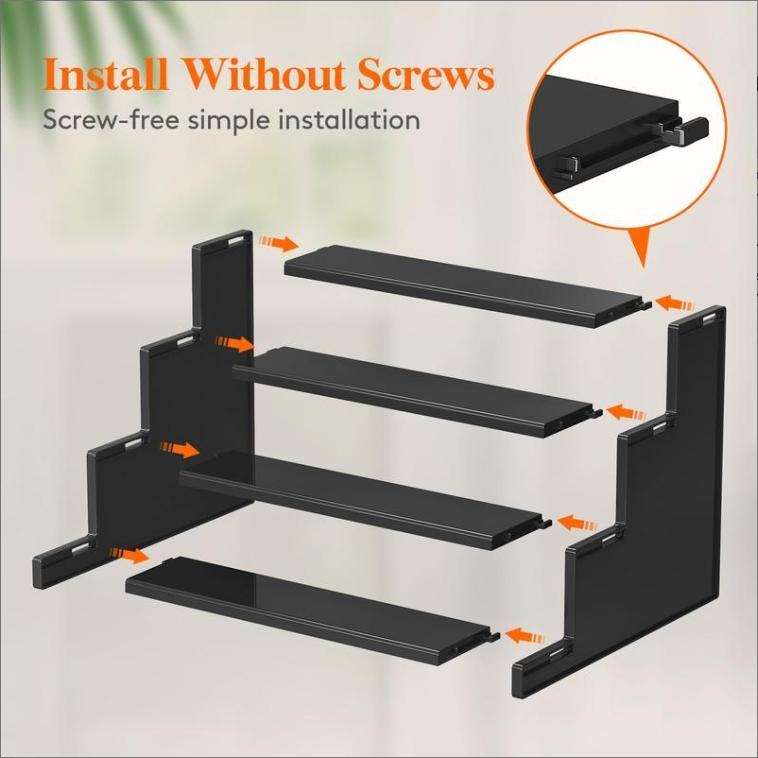 Install Without Screws
Screw-free simple installation