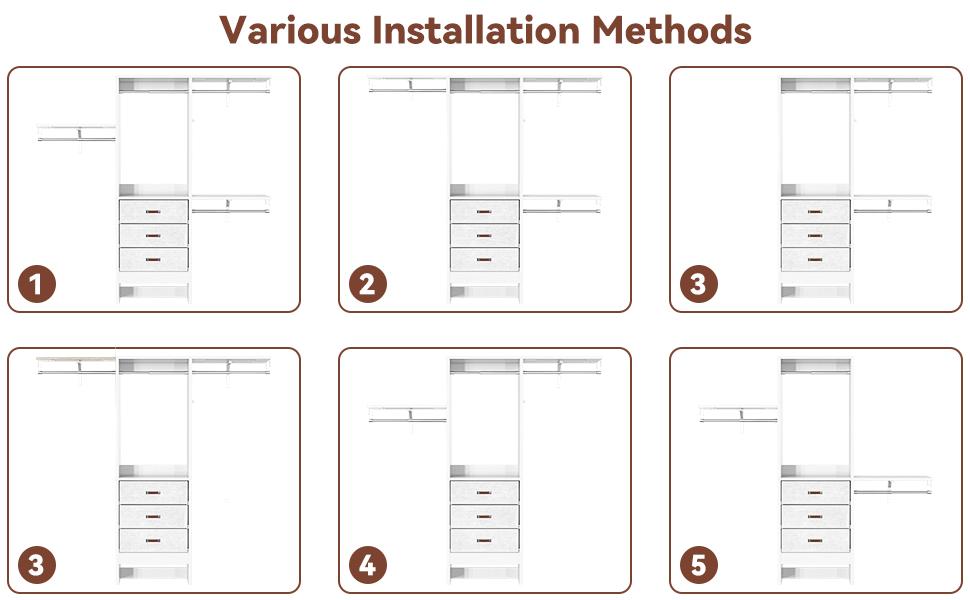 Various Installation Methods

1

2

3

3

4

5