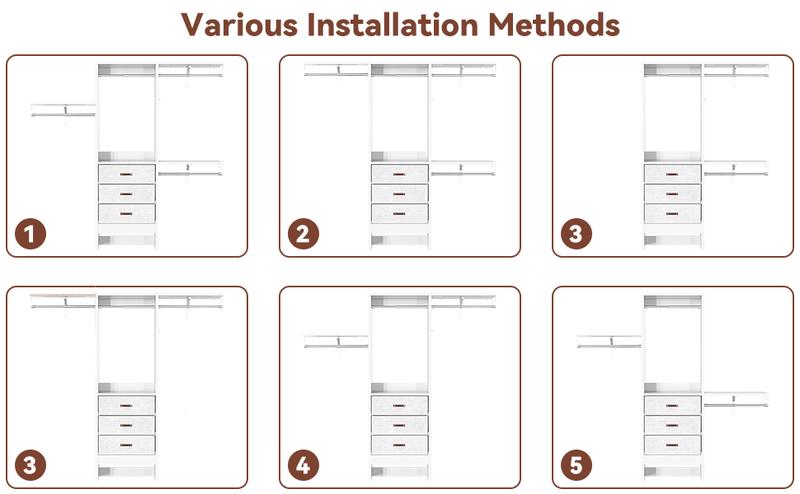 Various Installation Methods

1

2

3

3

4

5