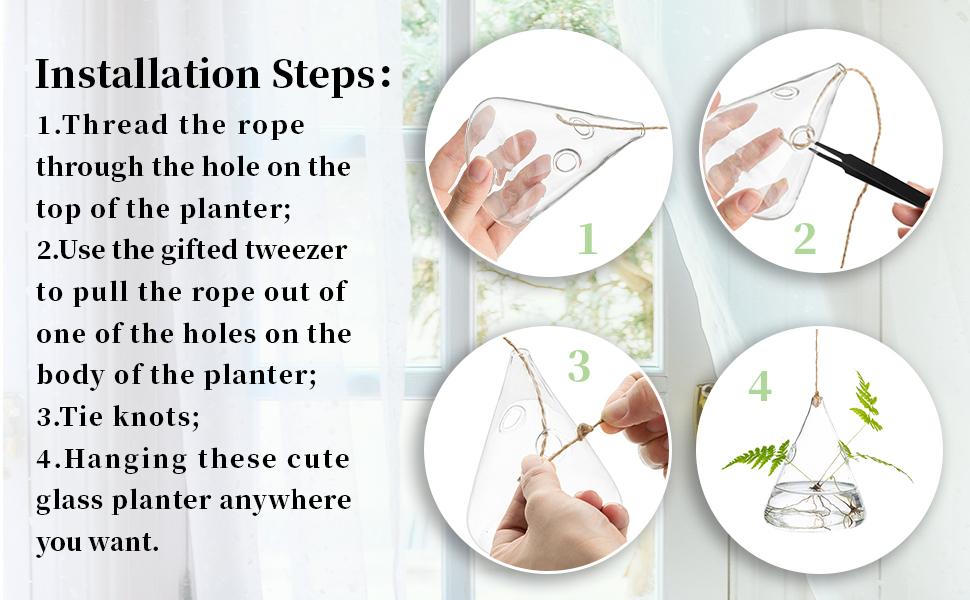 Installation Steps:

1.Thread the rope through the hole on the top of the planter;

2.Use the gifted tweezer to pull the rope out of one of the holes on the body of the planter;

3.Tie knots;

4.Hanging these cute glass planter anywhere you want.

1

2

3

4