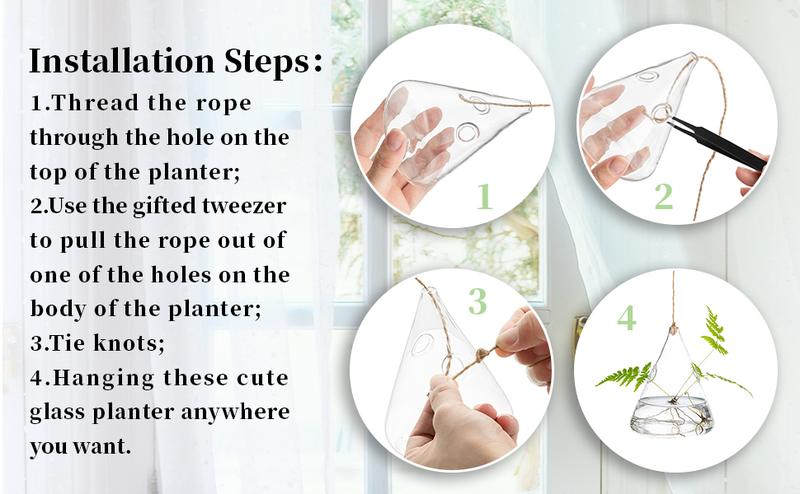 Installation Steps:

1.Thread the rope through the hole on the top of the planter;

2.Use the gifted tweezer to pull the rope out of one of the holes on the body of the planter;

3.Tie knots;

4.Hanging these cute glass planter anywhere you want.

1

2

3

4